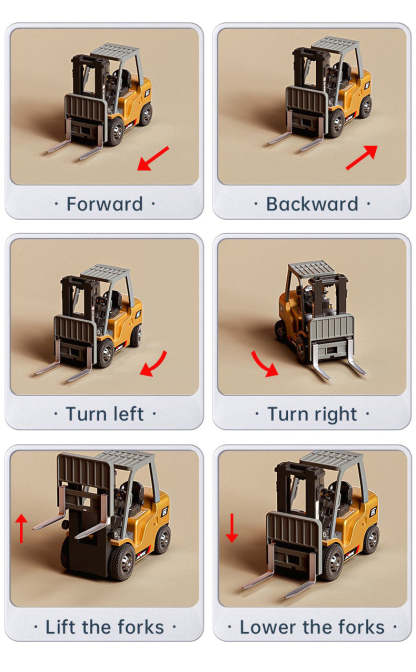 · Forward ·

· Backward ·

· Turn left ·

· Turn right ·

· Lift the forks ·

· Lower the forks ·