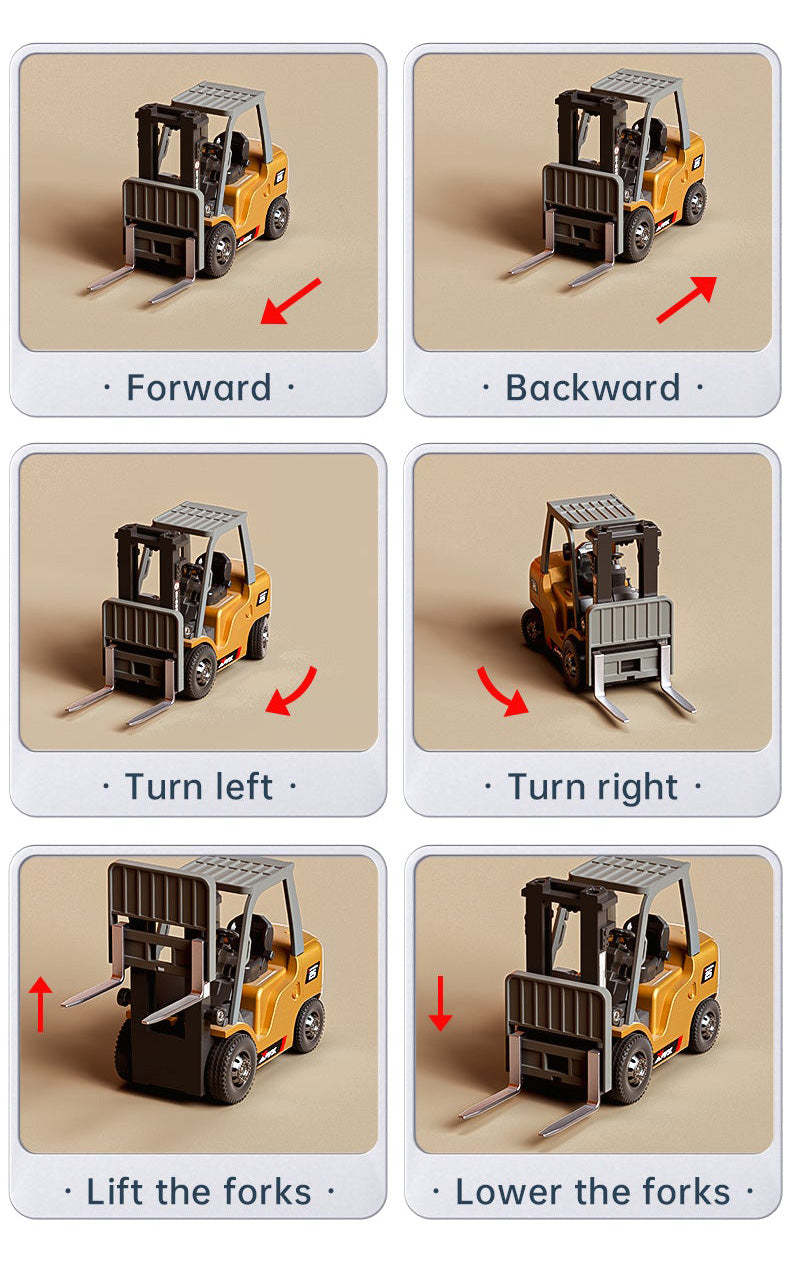 · Forward ·

· Backward ·

· Turn left ·

· Turn right ·

· Lift the forks ·

· Lower the forks ·