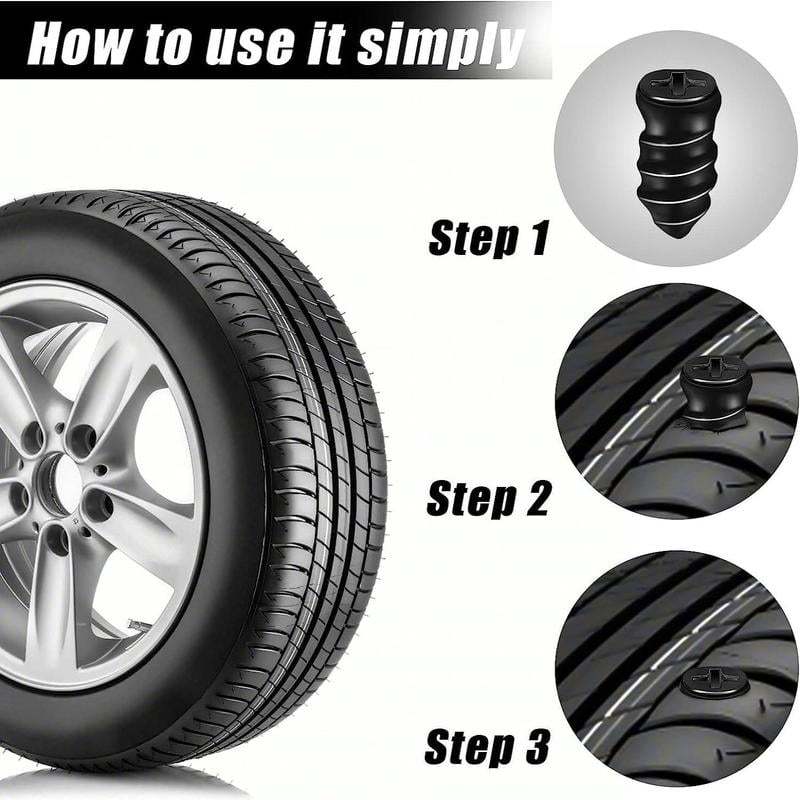 How to use it simply

Step 1

Step 2

Step 3