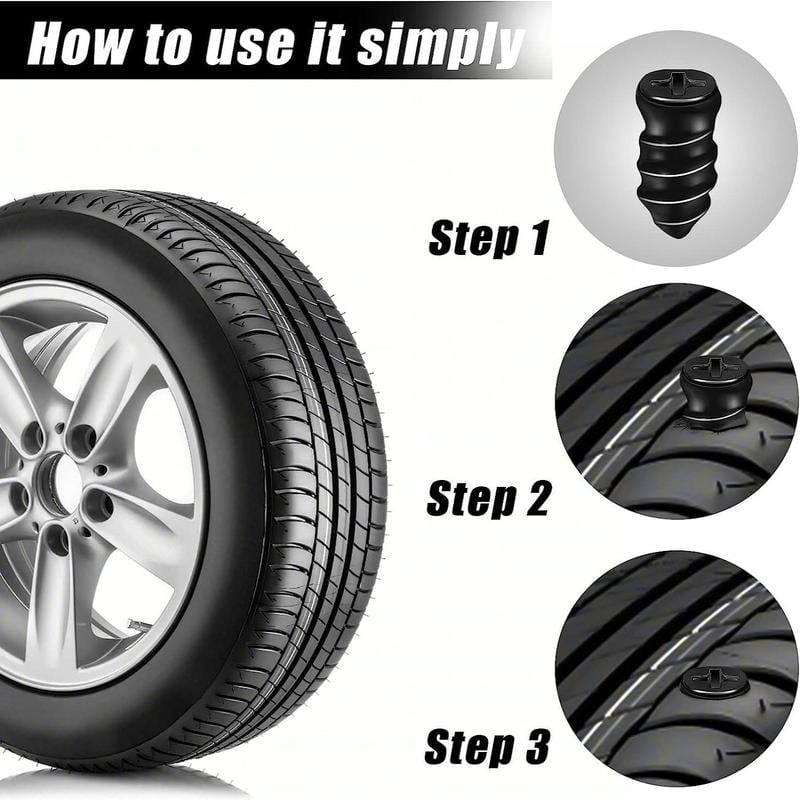 How to use it simply

Step 1

Step 2

Step 3