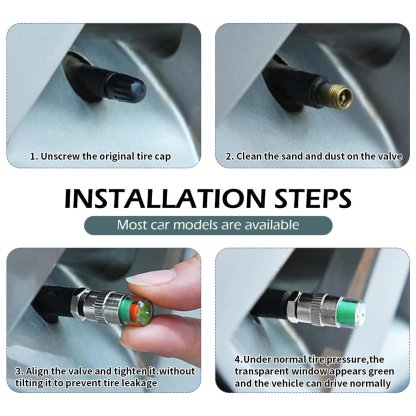 1. Unscrew the original tire cap

2. Clean the sand and dust on the valve

INSTALLATION STEPS

Most car models are available

3. Align the valve and tighten it.without tilting it to prevent tire leakage

4.Under normal tire pressure,the transparent window appears green and the vehicle can drive normally