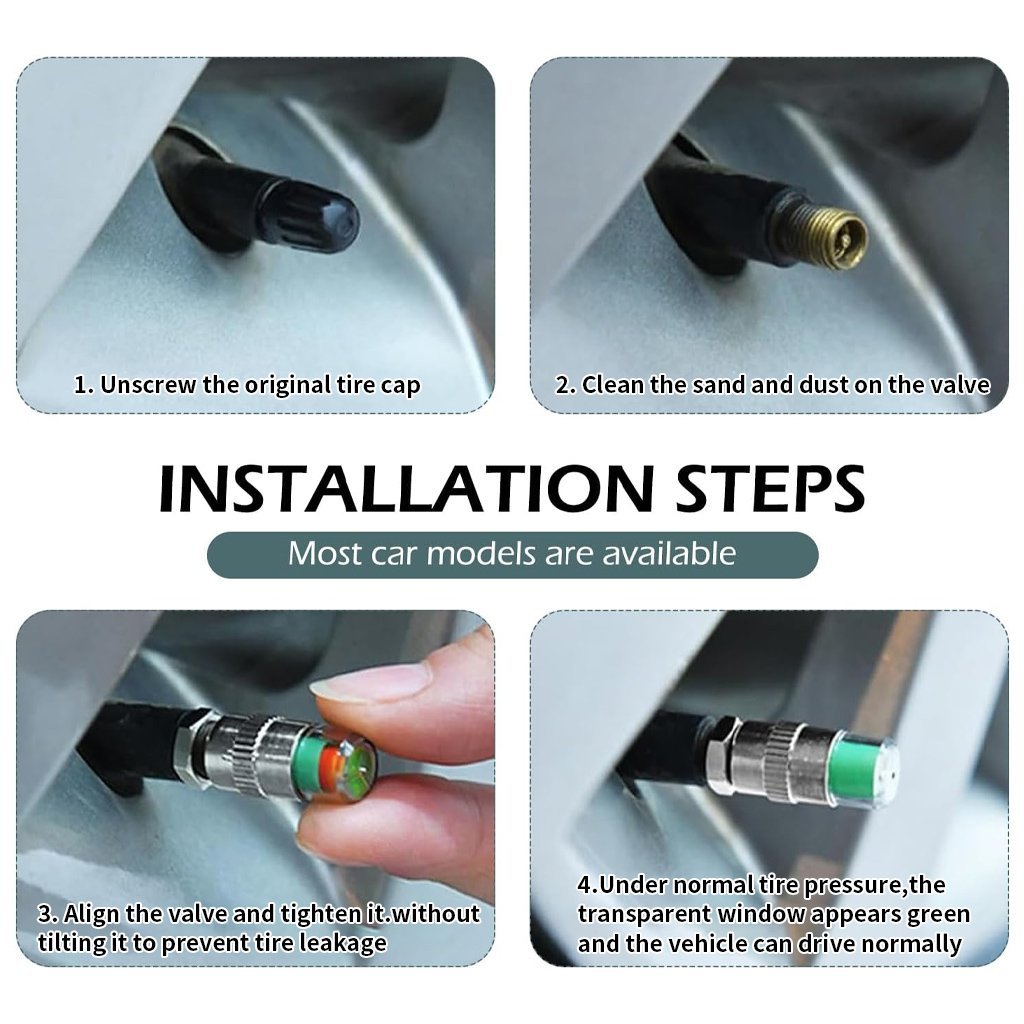 1. Unscrew the original tire cap

2. Clean the sand and dust on the valve

INSTALLATION STEPS

Most car models are available

3. Align the valve and tighten it.without tilting it to prevent tire leakage

4.Under normal tire pressure,the transparent window appears green and the vehicle can drive normally