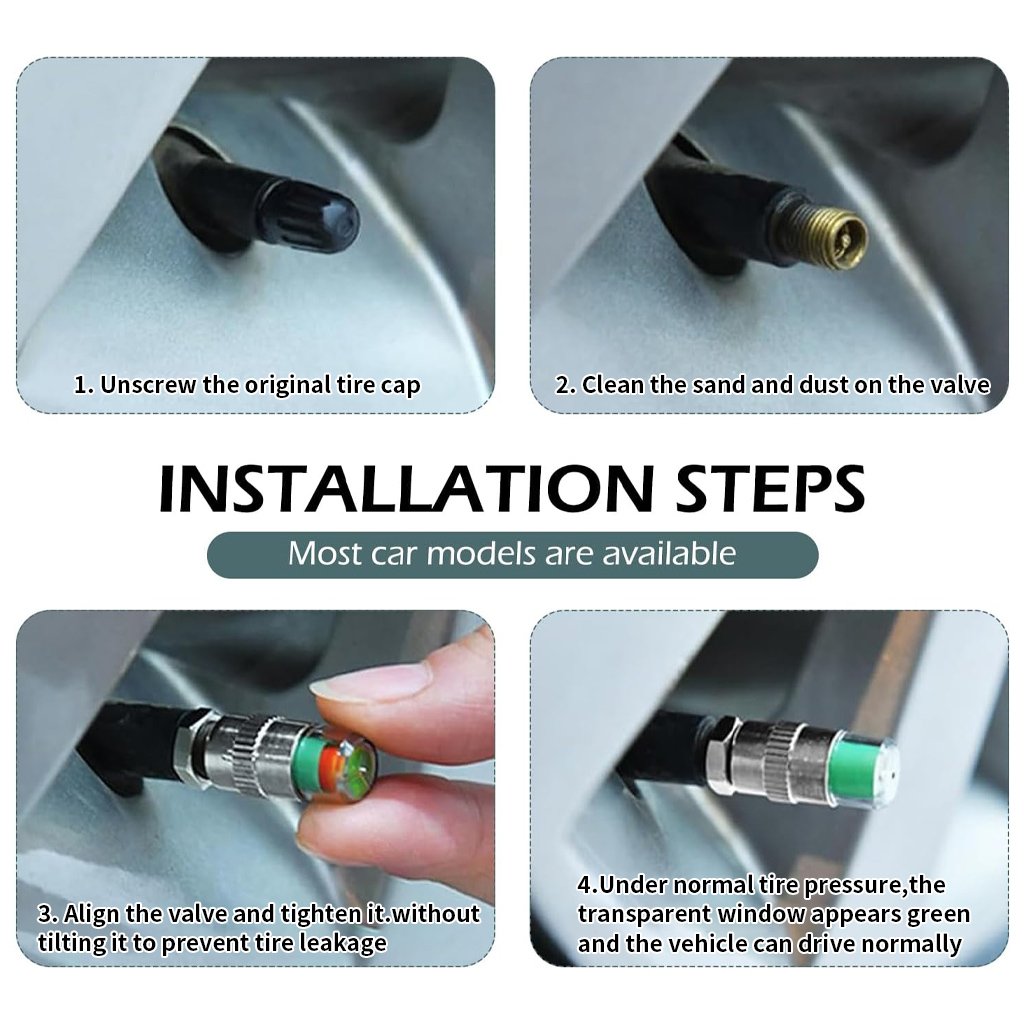 1. Unscrew the original tire cap

2. Clean the sand and dust on the valve

INSTALLATION STEPS

Most car models are available

3. Align the valve and tighten it.without tilting it to prevent tire leakage

4.Under normal tire pressure,the transparent window appears green and the vehicle can drive normally