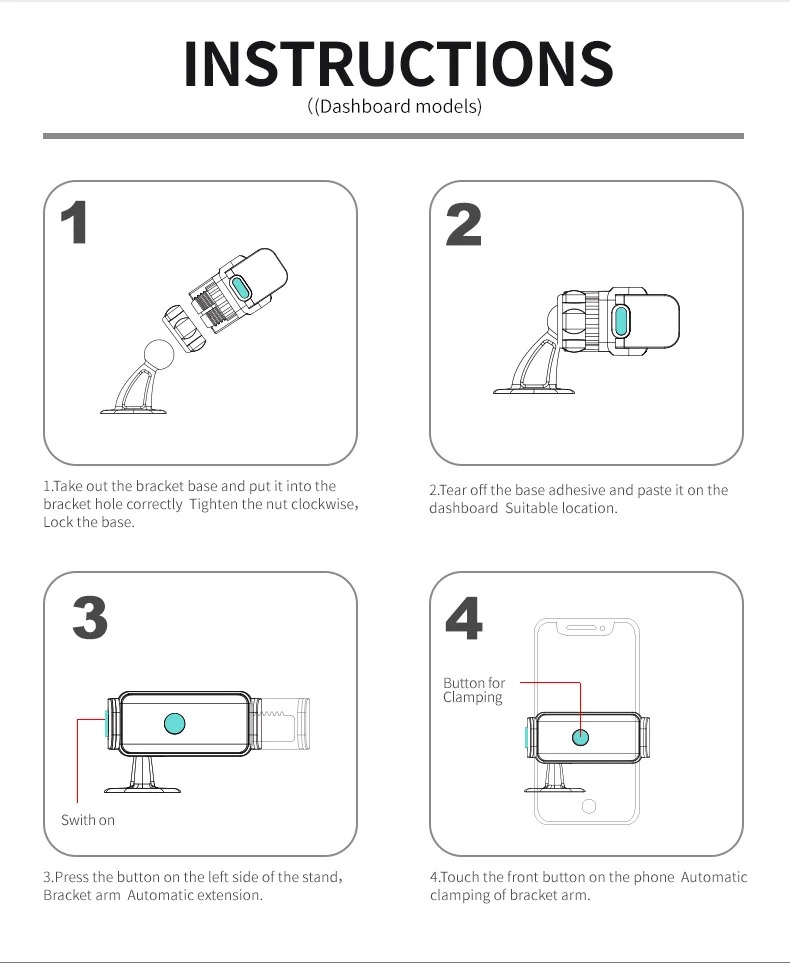 INSTRUCTIONS
((Dashboard models)

1

1.Take out the bracket base and put it into the bracket hole correctly Tighten the nut clockwise, Lock the base.

2

2.Tear off the base adhesive and paste it on the dashboard Suitable location.

3

Swith on

3.Press the button on the left side of the stand, Bracket arm Automatic extension.

4

Button for Clamping

4.Touch the front button on the phone Automatic clamping of bracket arm.