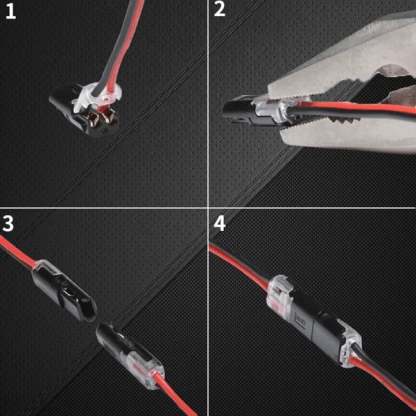 1

2

3

4