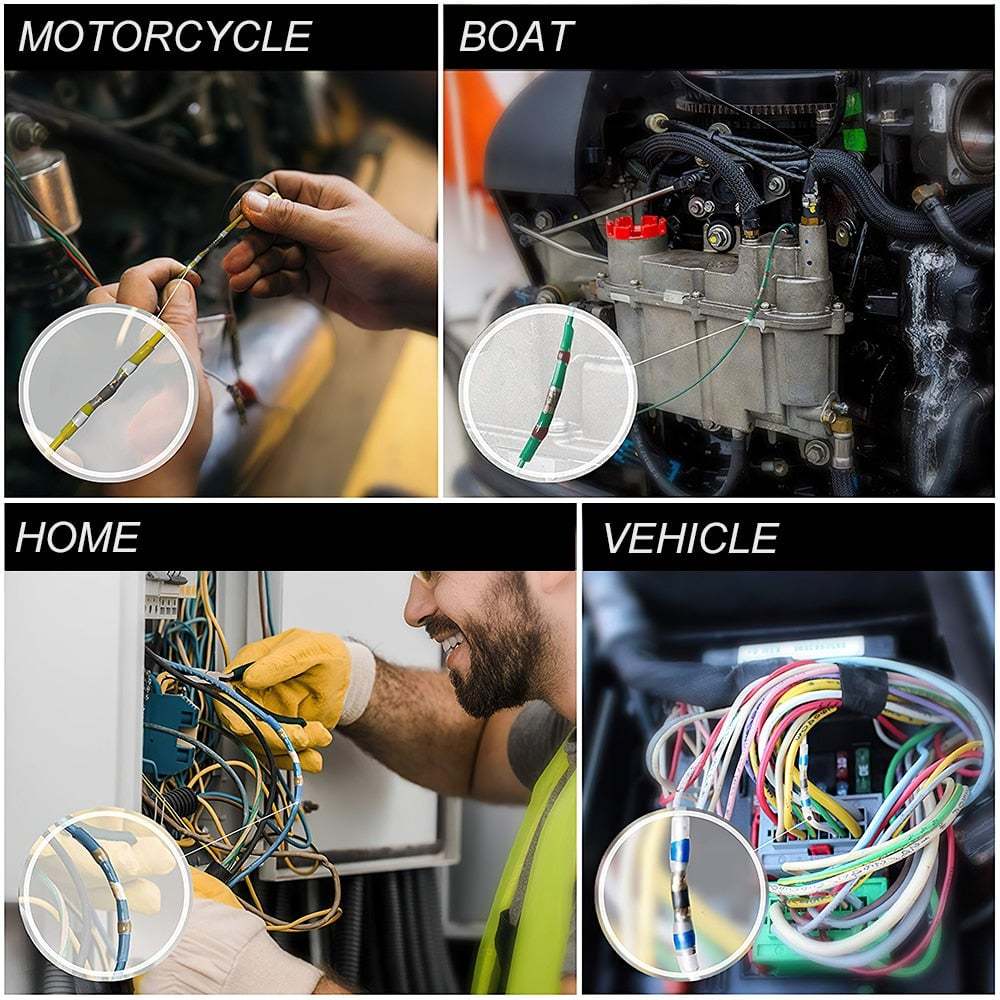 MOTORCYCLE

BOAT

HOME

VEHICLE