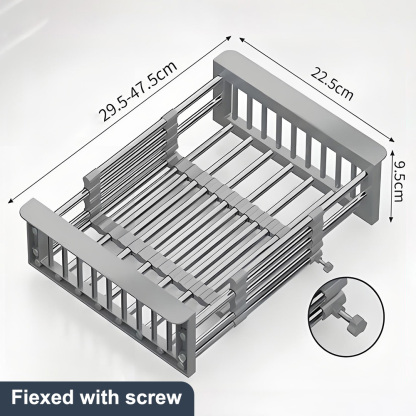 29.5-47.5cm

22.5cm

9.5cm

Fiexed with screw