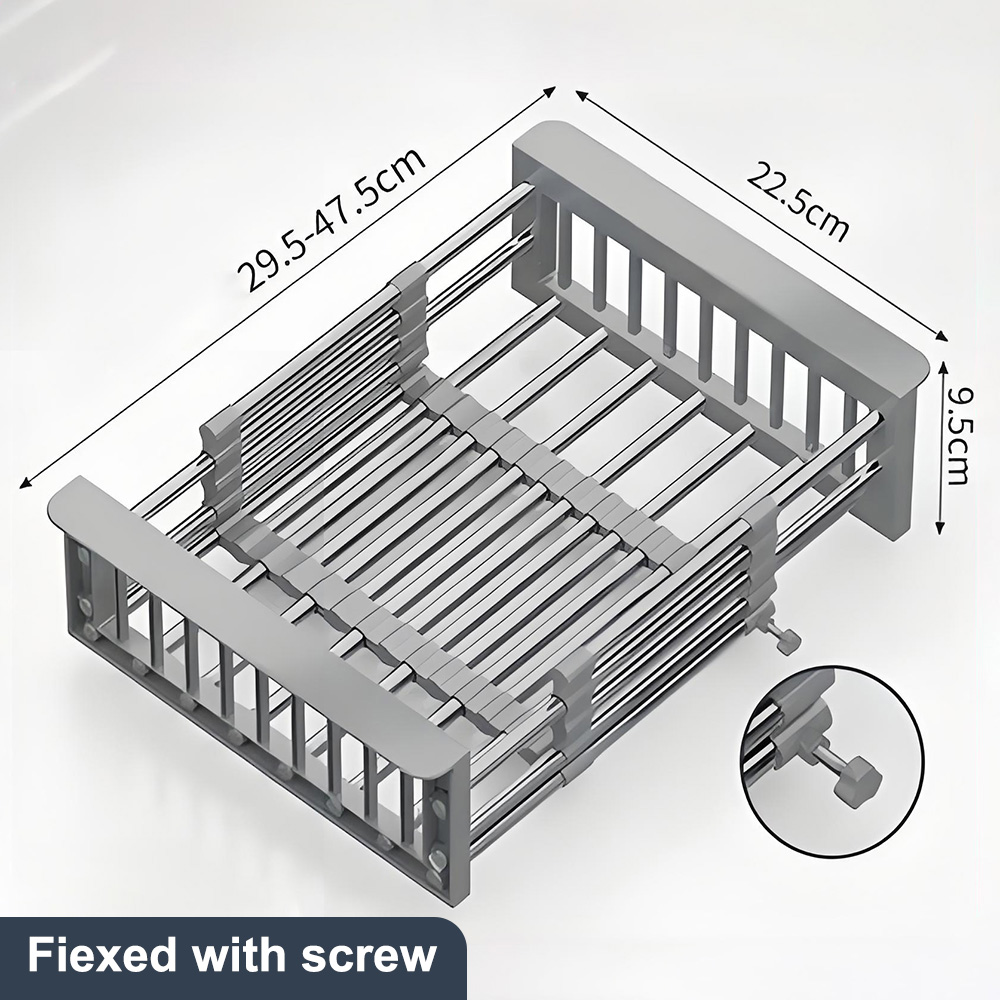 29.5-47.5cm

22.5cm

9.5cm

Fiexed with screw