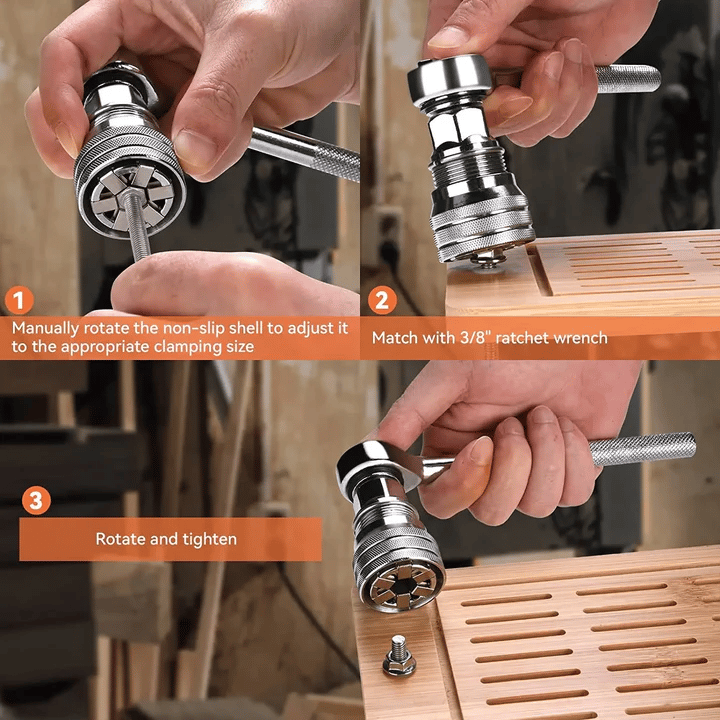 1

Manually rotate the non-slip shell to adjust it to the appropriate clamping size

2

Match with 3/8" ratchet wrench

3

Rotate and tighten