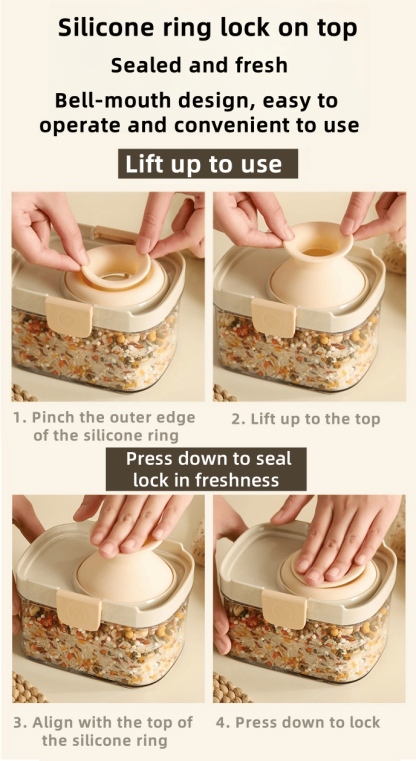 Silicone ring lock on top

Sealed and fresh

Bell-mouth design, easy to operate and convenient to use

Lift up to use

1. Pinch the outer edge of the silicone ring

2. Lift up to the top

Press down to seal lock in freshness

3. Align with the top of the silicone ring

4. Press down to lock