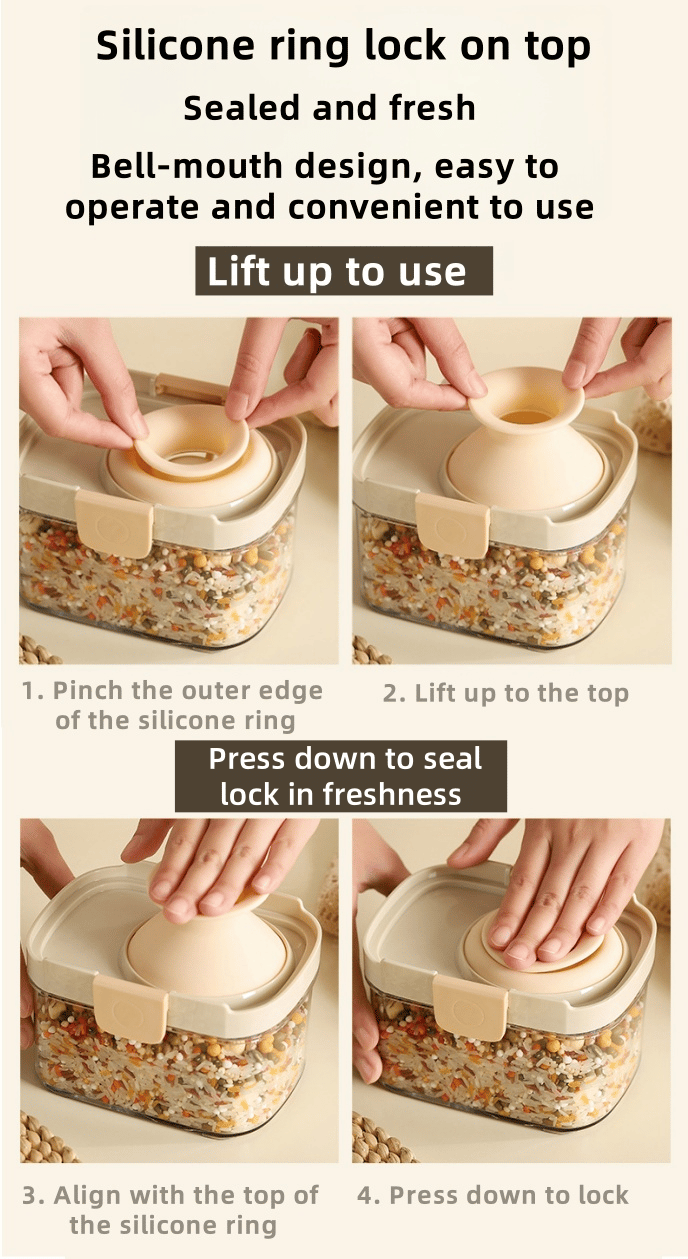 Silicone ring lock on top

Sealed and fresh

Bell-mouth design, easy to operate and convenient to use

Lift up to use

1. Pinch the outer edge of the silicone ring

2. Lift up to the top

Press down to seal lock in freshness

3. Align with the top of the silicone ring

4. Press down to lock