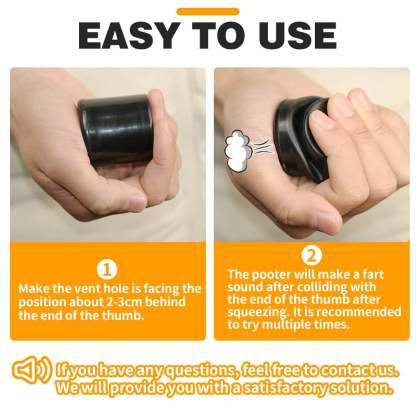 EASY TO USE

1
Make the vent hole is facing the position about 2-3cm behind the end of the thumb.

2
The pooter will make a fart sound after colliding with the end of the thumb after squeezing. It is recommended to try multiple times.

If you have any questions, feel free to contact us. We will provide you with a satisfactory solution.