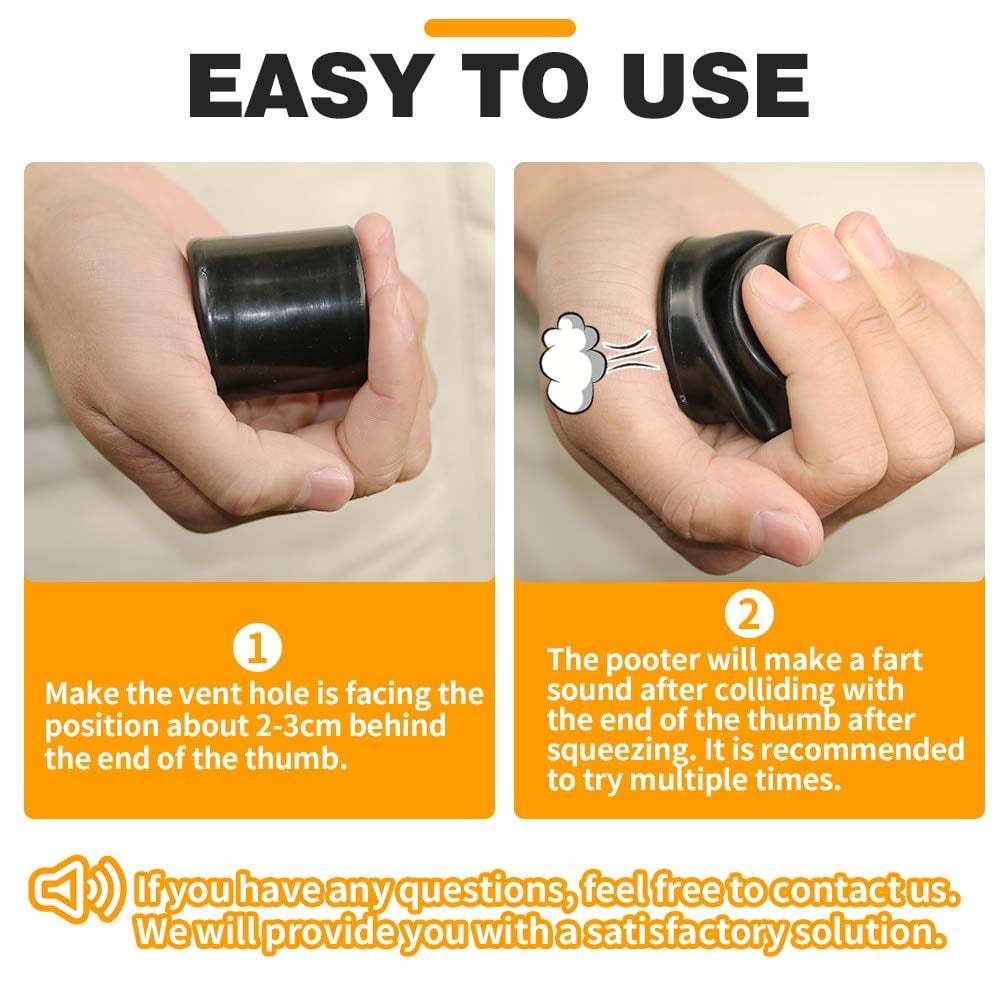 EASY TO USE

1
Make the vent hole is facing the position about 2-3cm behind the end of the thumb.

2
The pooter will make a fart sound after colliding with the end of the thumb after squeezing. It is recommended to try multiple times.

If you have any questions, feel free to contact us. We will provide you with a satisfactory solution.