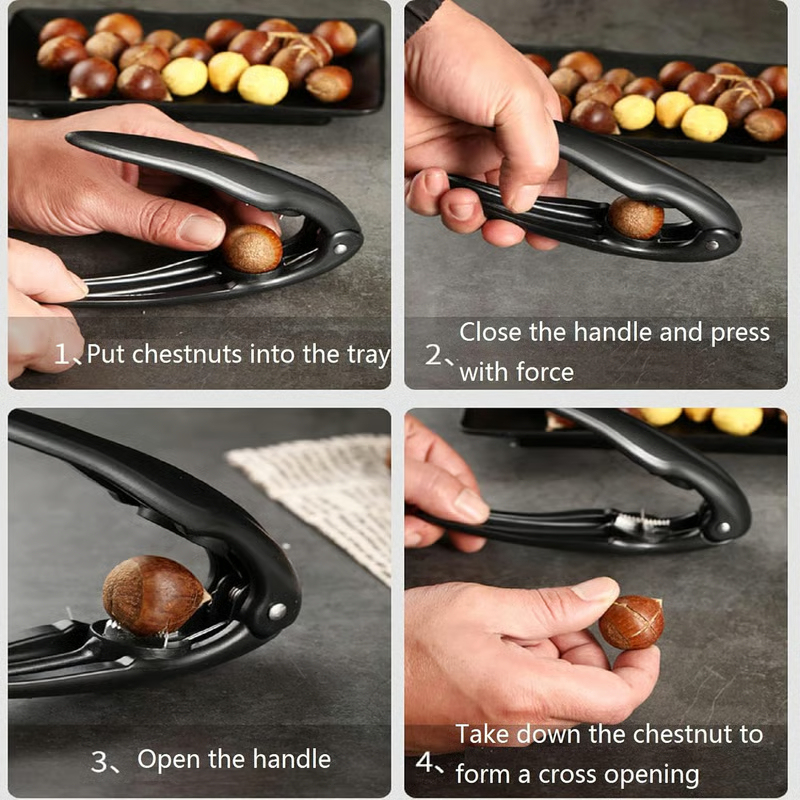 1、Put chestnuts into the tray

2、Close the handle and press with force

3、Open the handle

4、Take down the chestnut to form a cross opening