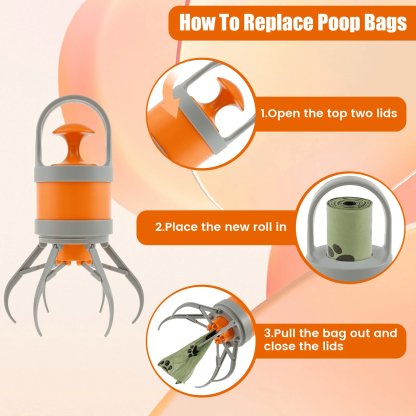 How To Replace Poop Bags

1.Open the top two lids

2.Place the new roll in

3.Pull the bag out and close the lids