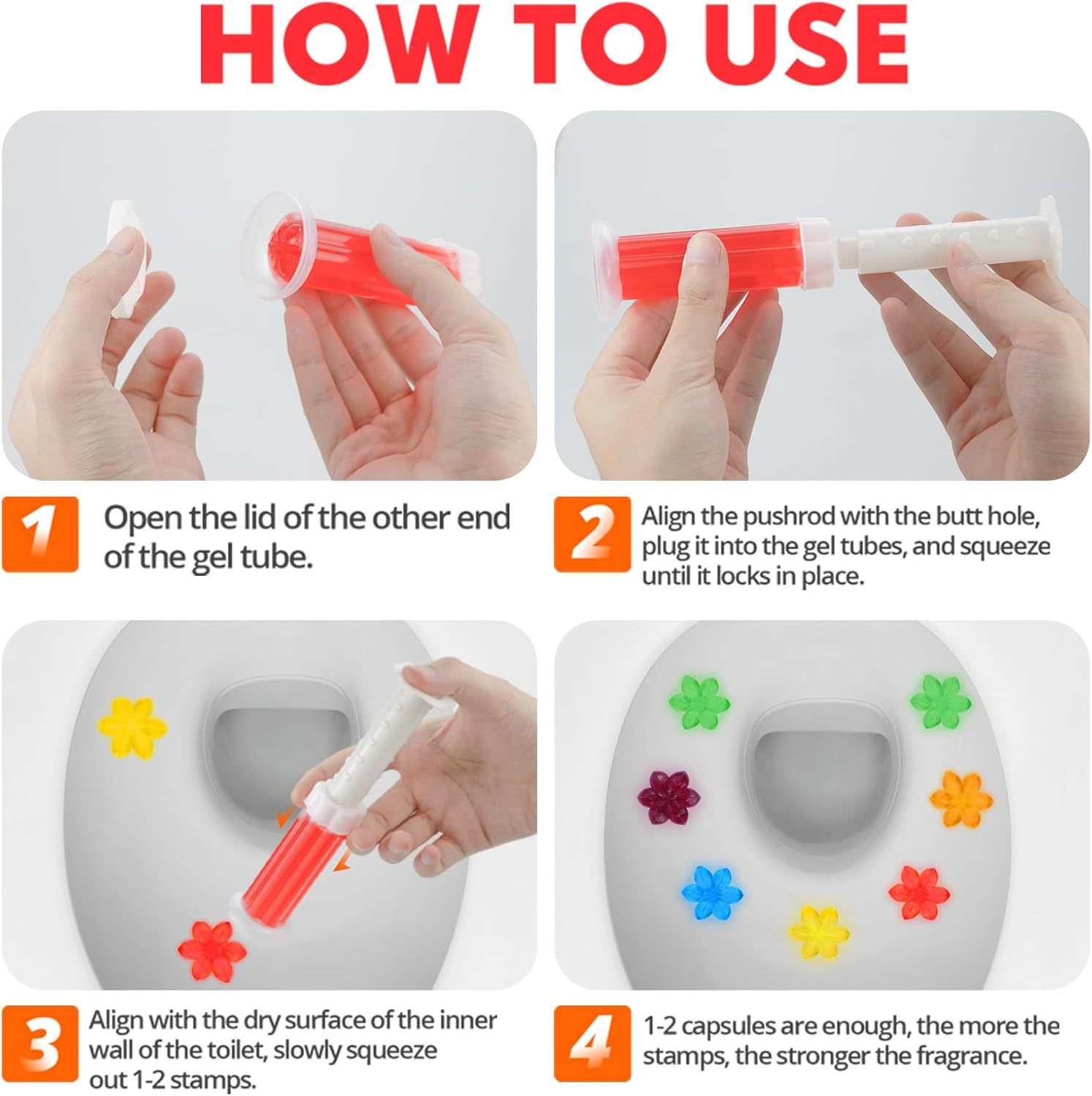 HOW TO USE

1 Open the lid of the other end of the gel tube.

2 Align the pushrod with the butt hole, plug it into the gel tubes, and squeeze until it locks in place.

3 Align with the dry surface of the inner wall of the toilet, slowly squeeze out 1-2 stamps.

4 1-2 capsules are enough, the more the stamps, the stronger the fragrance.