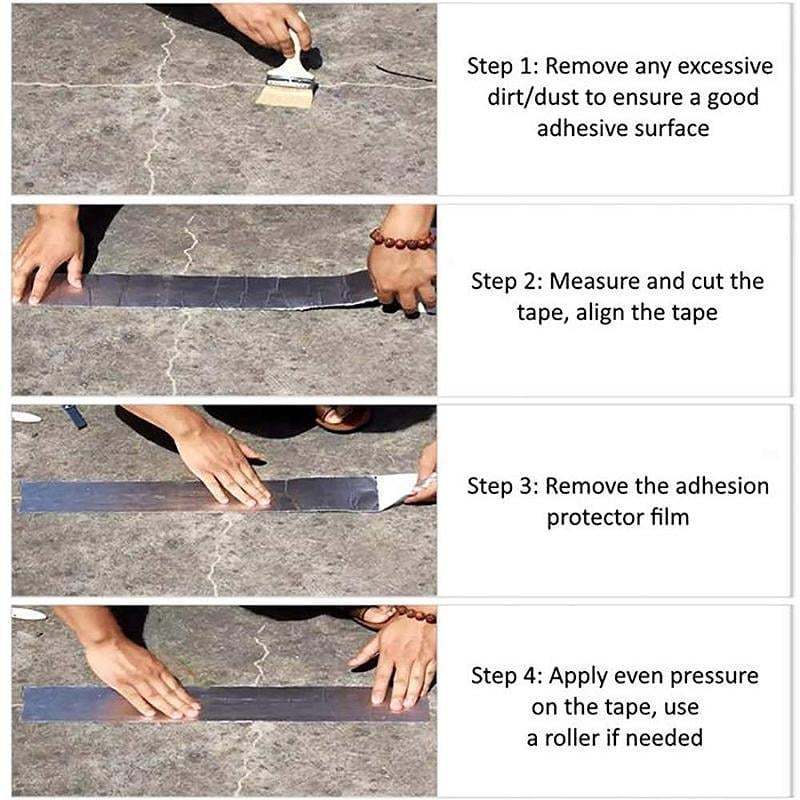 Step 1: Remove any excessive dirt/dust to ensure a good adhesive surface

Step 2: Measure and cut the tape, align the tape

Step 3: Remove the adhesion protector film

Step 4: Apply even pressure on the tape, use a roller if needed