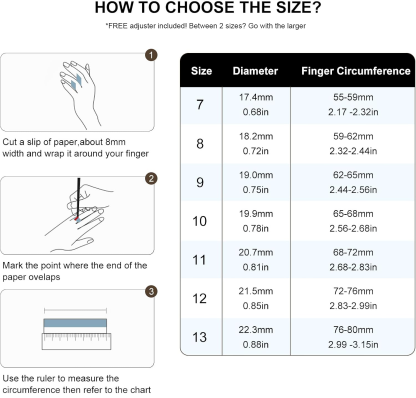 HOW TO CHOOSE THE SIZE?

*FREE adjuster included! Between 2 sizes? Go with the larger

1

Cut a slip of paper,about 8mm width and wrap it around your finger

2

Mark the point where the end of the paper ovelaps

3

Use the ruler to measure the circumference then refer to the chart

| Size | Diameter | Finger Circumference |
|---|---|---|
| 7 | 17.4mm 0.68in | 55-59mm 2.17 -2.32in |
| 8 | 18.2mm 0.72in | 59-62mm 2.32-2.44in |
| 9 | 19.0mm 0.75in | 62-65mm 2.44-2.56in |
| 10 | 19.9mm 0.78in | 65-68mm 2.56-2.68in |
| 11 | 20.7mm 0.81in | 68-72mm 2.68-2.83in |
| 12 | 21.5mm 0.85in | 72-76mm 2.83-2.99in |
| 13 | 22.3mm 0.88in | 76-80mm 2.99 -3.15in |