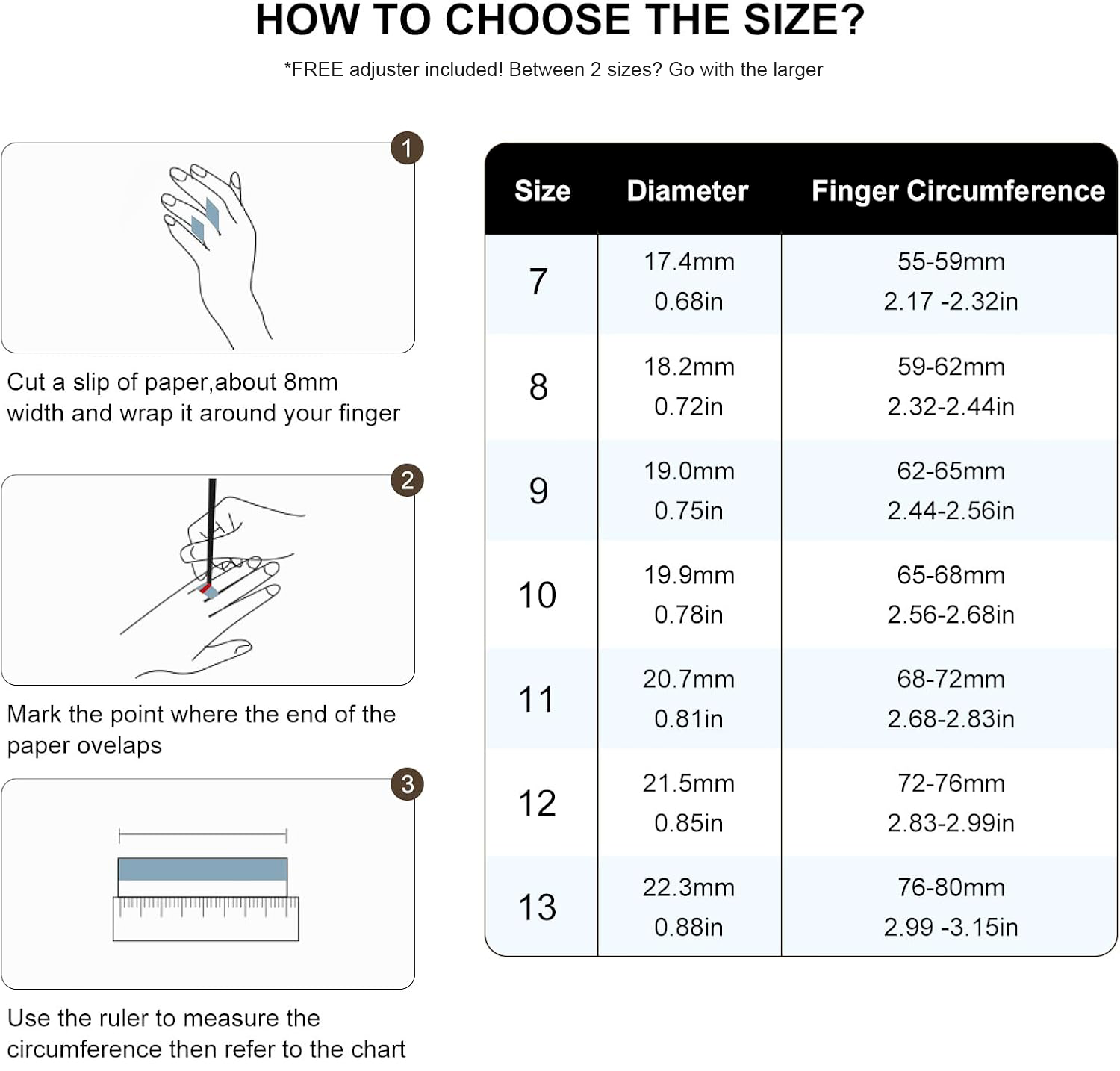 HOW TO CHOOSE THE SIZE?

*FREE adjuster included! Between 2 sizes? Go with the larger

1

Cut a slip of paper,about 8mm width and wrap it around your finger

2

Mark the point where the end of the paper ovelaps

3

Use the ruler to measure the circumference then refer to the chart

| Size | Diameter | Finger Circumference |
|---|---|---|
| 7 | 17.4mm 0.68in | 55-59mm 2.17 -2.32in |
| 8 | 18.2mm 0.72in | 59-62mm 2.32-2.44in |
| 9 | 19.0mm 0.75in | 62-65mm 2.44-2.56in |
| 10 | 19.9mm 0.78in | 65-68mm 2.56-2.68in |
| 11 | 20.7mm 0.81in | 68-72mm 2.68-2.83in |
| 12 | 21.5mm 0.85in | 72-76mm 2.83-2.99in |
| 13 | 22.3mm 0.88in | 76-80mm 2.99 -3.15in |