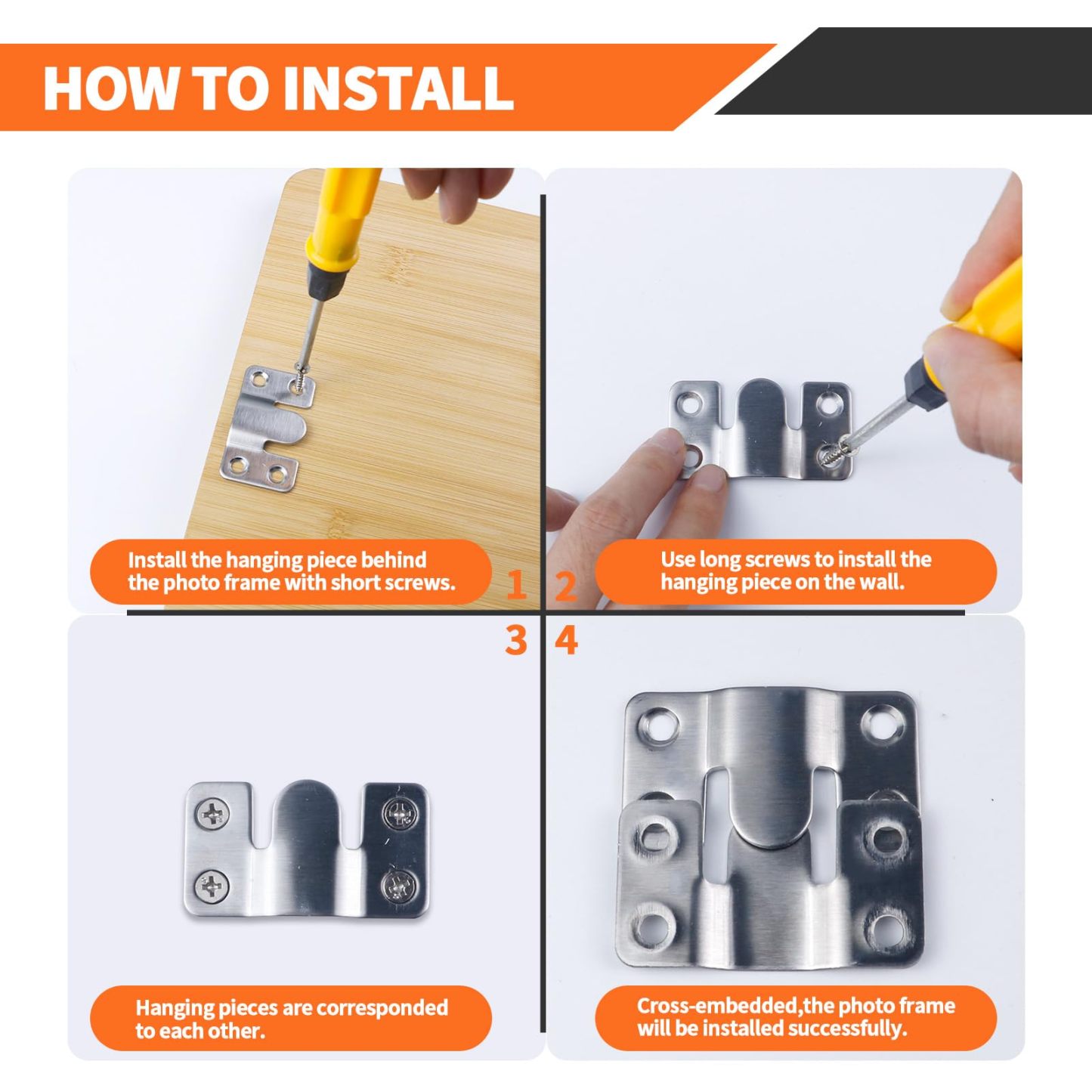 HOW TO INSTALL

Install the hanging piece behind the photo frame with short screws.

1

2

Use long screws to install the hanging piece on the wall.

3

4

Hanging pieces are corresponded to each other.

Cross-embedded,the photo frame will be installed successfully.