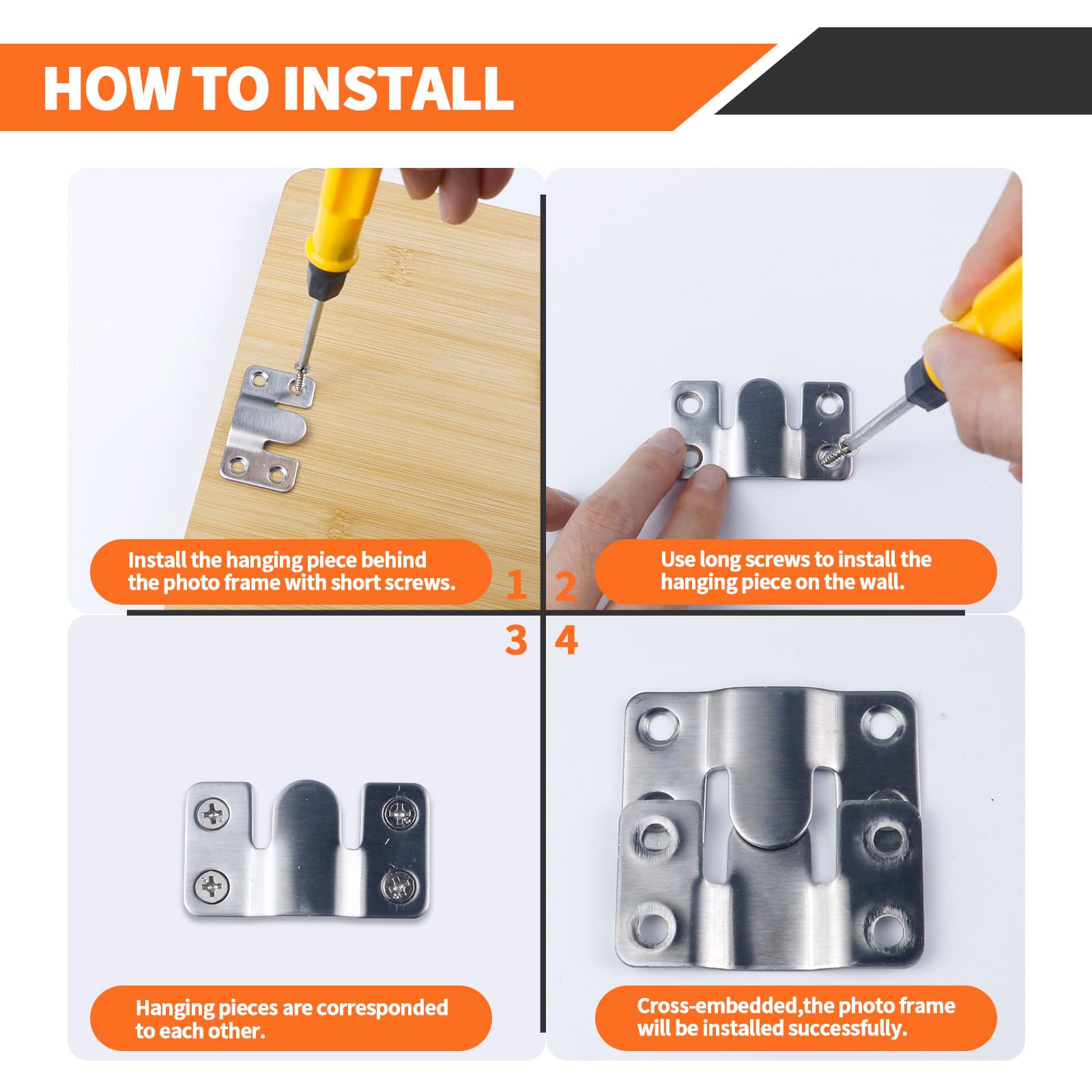 HOW TO INSTALL

Install the hanging piece behind the photo frame with short screws.

1

2

Use long screws to install the hanging piece on the wall.

3

4

Hanging pieces are corresponded to each other.

Cross-embedded,the photo frame will be installed successfully.