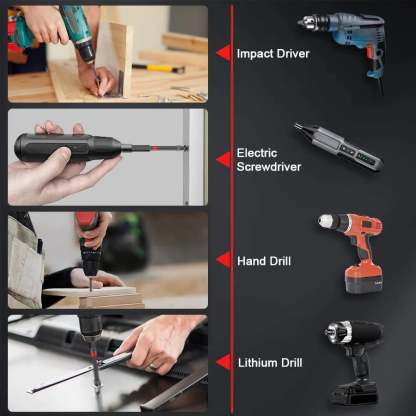 Impact Driver

Electric Screwdriver

Hand Drill

Lithium Drill