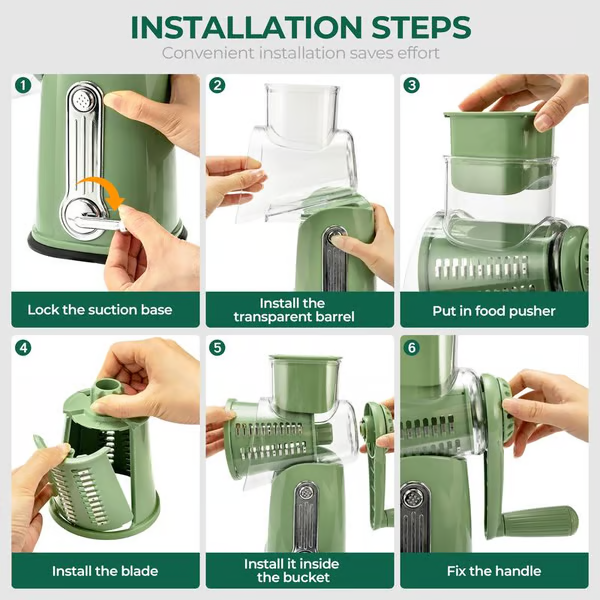 INSTALLATION STEPS

Convenient installation saves effort

1

Lock the suction base

2

Install the transparent barrel

3

Put in food pusher

4

Install the blade

5

Install it inside the bucket

6

Fix the handle