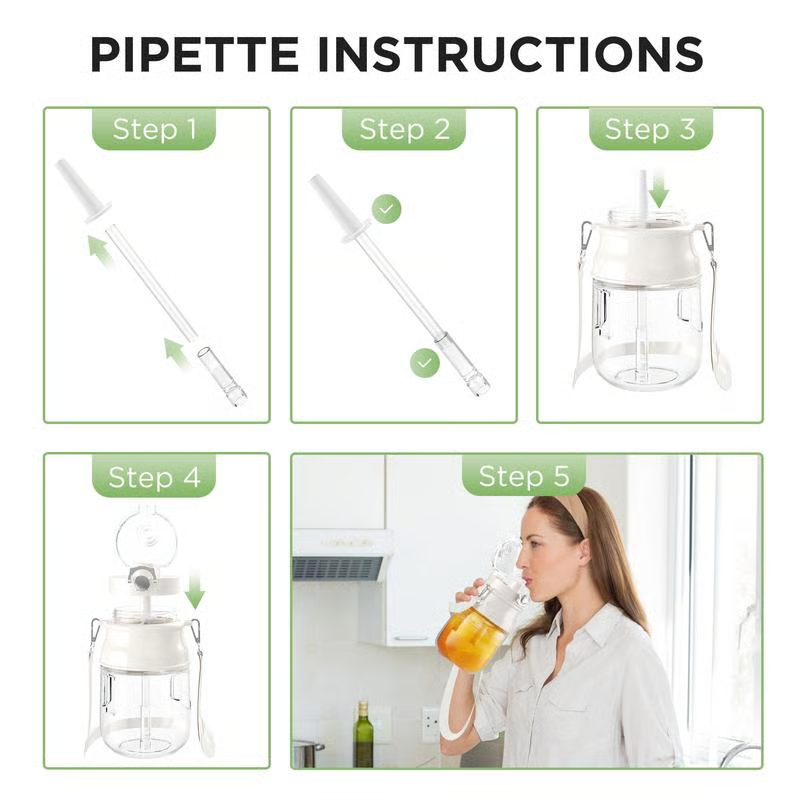 PIPETTE INSTRUCTIONS

Step 1

Step 2

Step 3

Step 4

Step 5