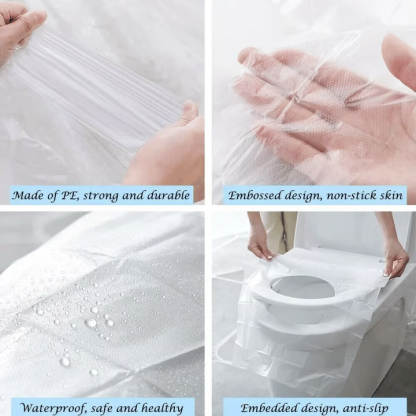 Made of PE, strong and durable

Embossed design, non-stick skin

Waterproof, safe and healthy

Embedded design, anti-slip