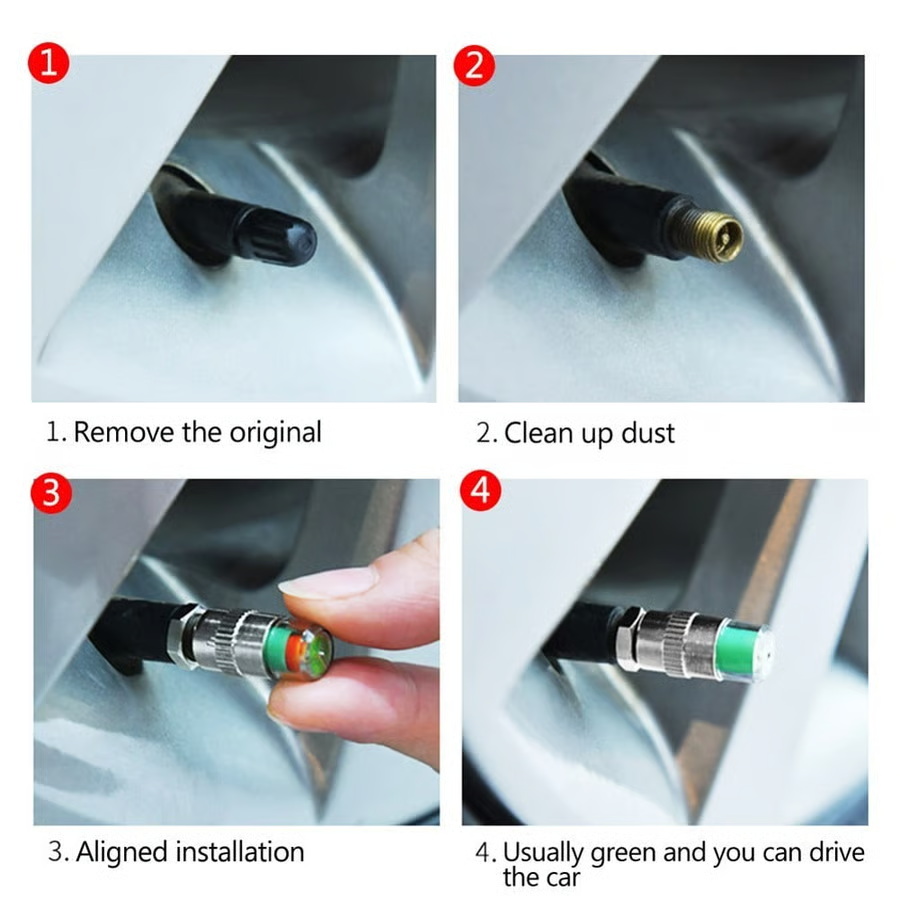 1

2

1. Remove the original

2. Clean up dust

3

4

3. Aligned installation

4. Usually green and you can drive the car