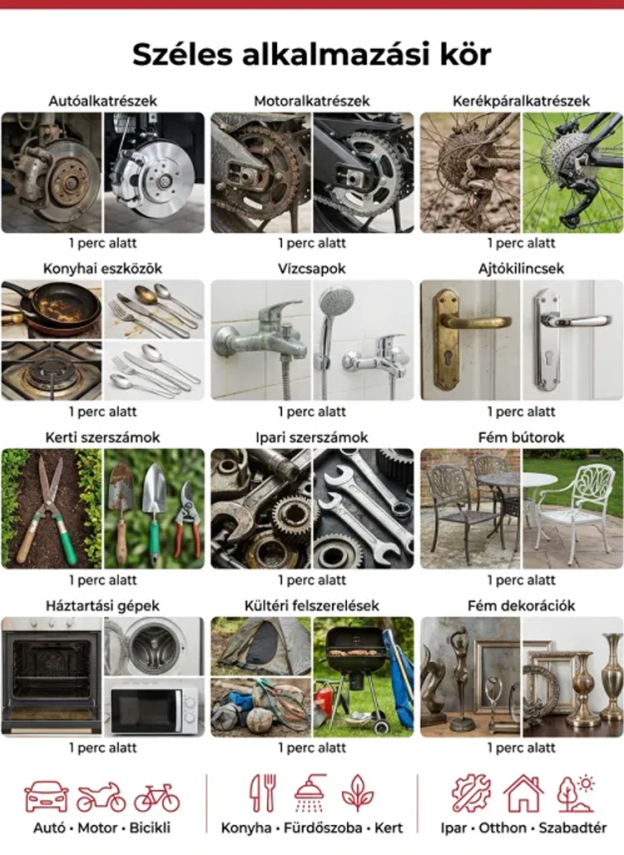 Széles alkalmazási kör

Autóalkatrészek

1 perc alatt

Motoralkatrészek

1 perc alatt

Kerékpáralkatrészek

1 perc alatt

Konyhai eszközök

1 perc alatt

Vízcsapok

1 perc alatt

Ajtókilincsek

1 perc alatt

Kerti szerszámok

1 perc alatt

Ipari szerszámok

1 perc alatt

Fém bútorok

1 perc alatt

Háztartási gépek

1 perc alatt

Kültéri felszerelések

1 perc alatt

Fém dekorációk

1 perc alatt

Autó • Motor • Bicikli

Konyha • Fürdőszoba • Kert

Ipar • Otthon • Szabadtér