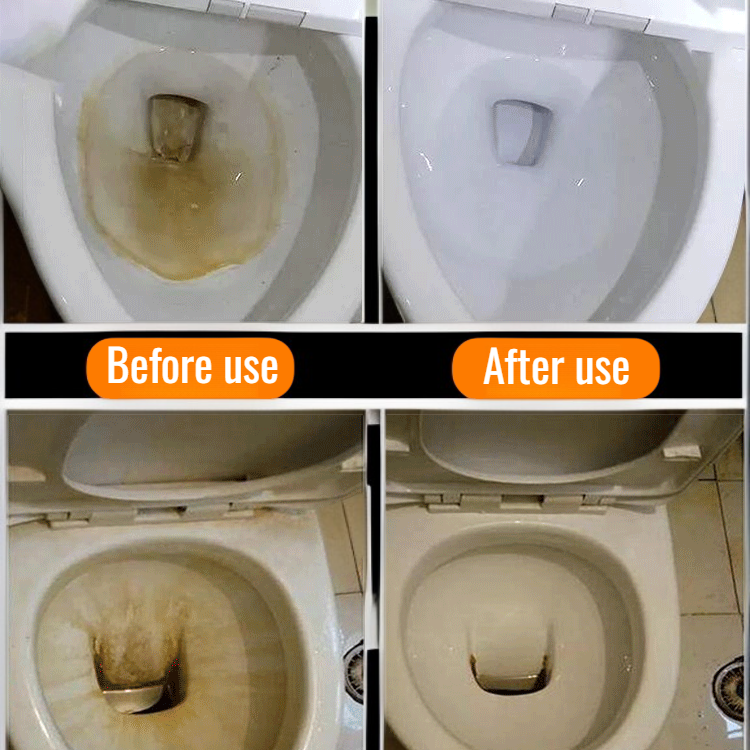 Before use

After use