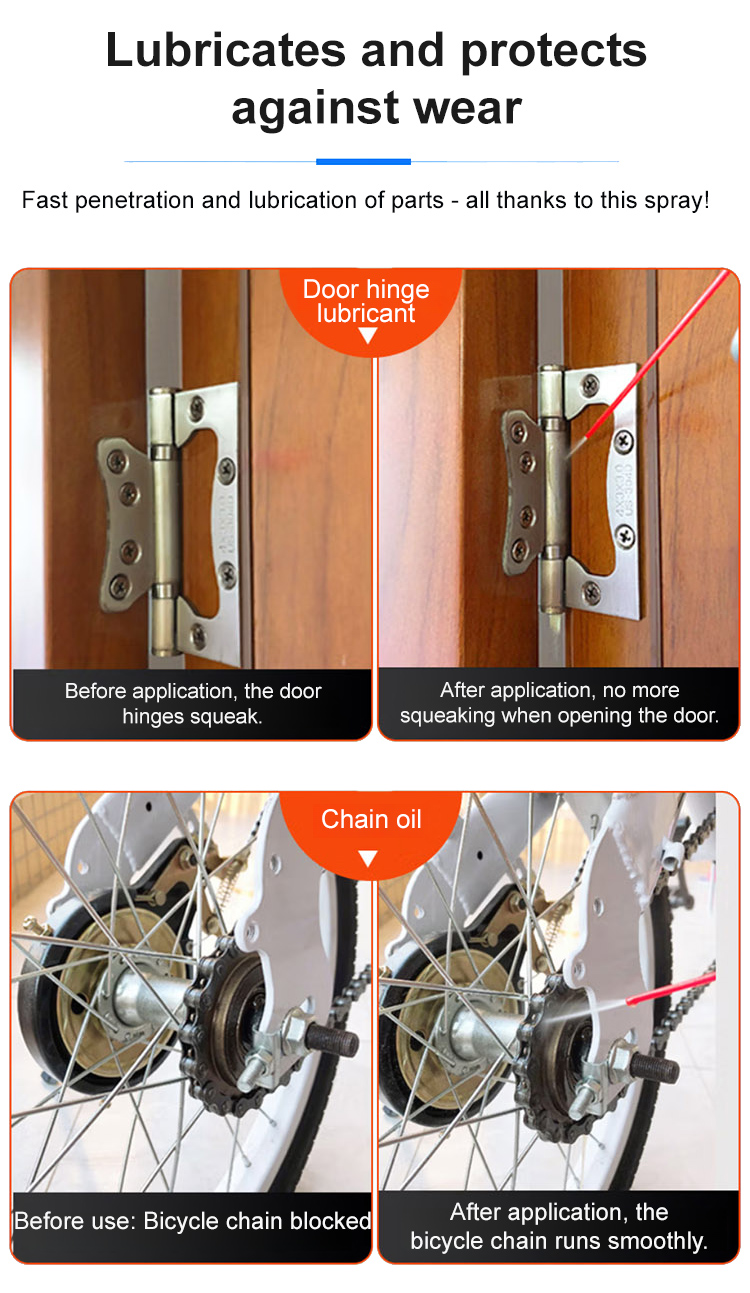 Lubricates and protects against wear

Fast penetration and lubrication of parts - all thanks to this spray!

Door hinge lubricant

Before application, the door hinges squeak.

After application, no more squeaking when opening the door.

Chain oil

Before use: Bicycle chain blocked

After application, the bicycle chain runs smoothly.