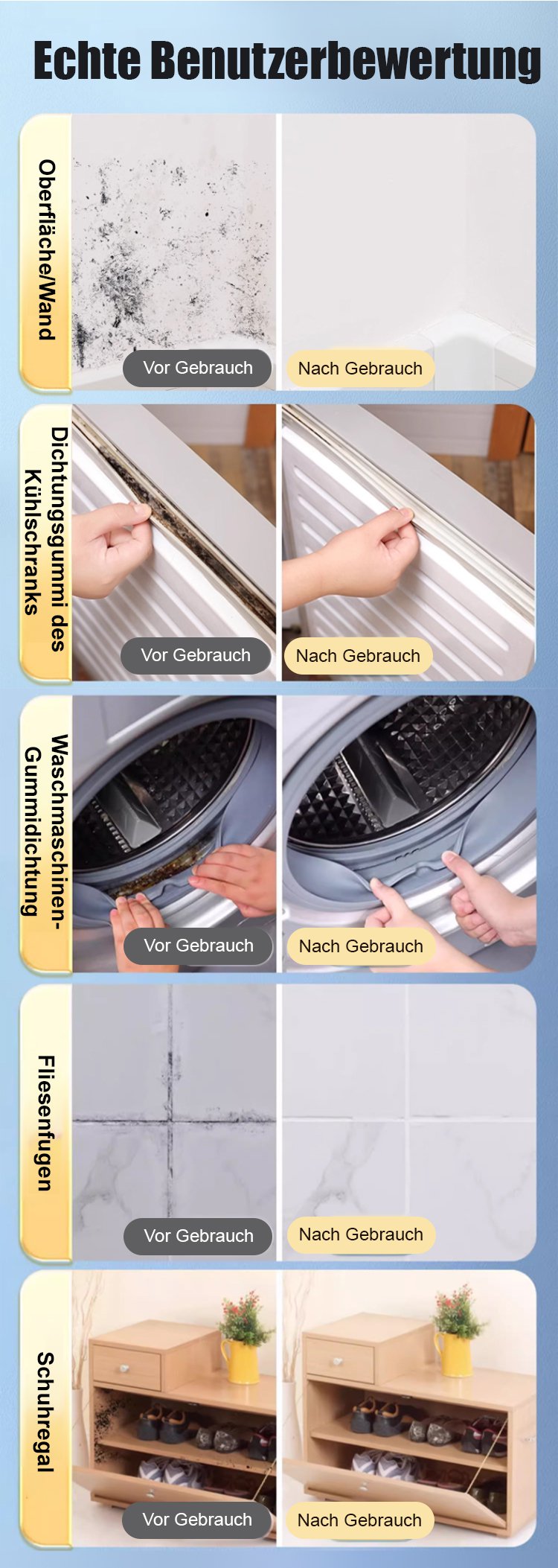 Echte Benutzerbewertung

Oberfläche/Wand

Vor Gebrauch

Nach Gebrauch

Dichtungsgummi des Kühlschranks

Vor Gebrauch

Nach Gebrauch

Waschmaschinen-Gummidichtung

Vor Gebrauch

Nach Gebrauch

Fliesenfugen

Vor Gebrauch

Nach Gebrauch

Schuhregal

Vor Gebrauch

Nach Gebrauch