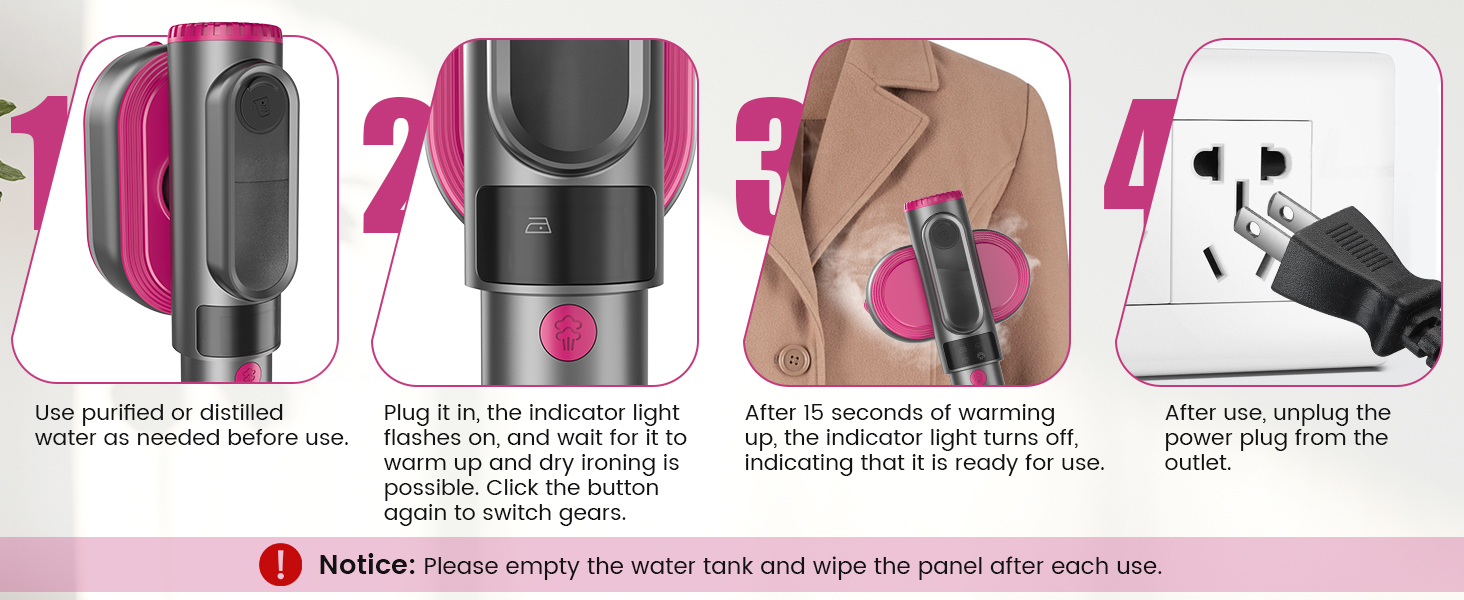 1

Use purified or distilled water as needed before use.

2

Plug it in, the indicator light flashes on, and wait for it to warm up and dry ironing is possible. Click the button again to switch gears.

3

After 15 seconds of warming up, the indicator light turns off, indicating that it is ready for use.

4

After use, unplug the power plug from the outlet.

! Notice: Please empty the water tank and wipe the panel after each use.