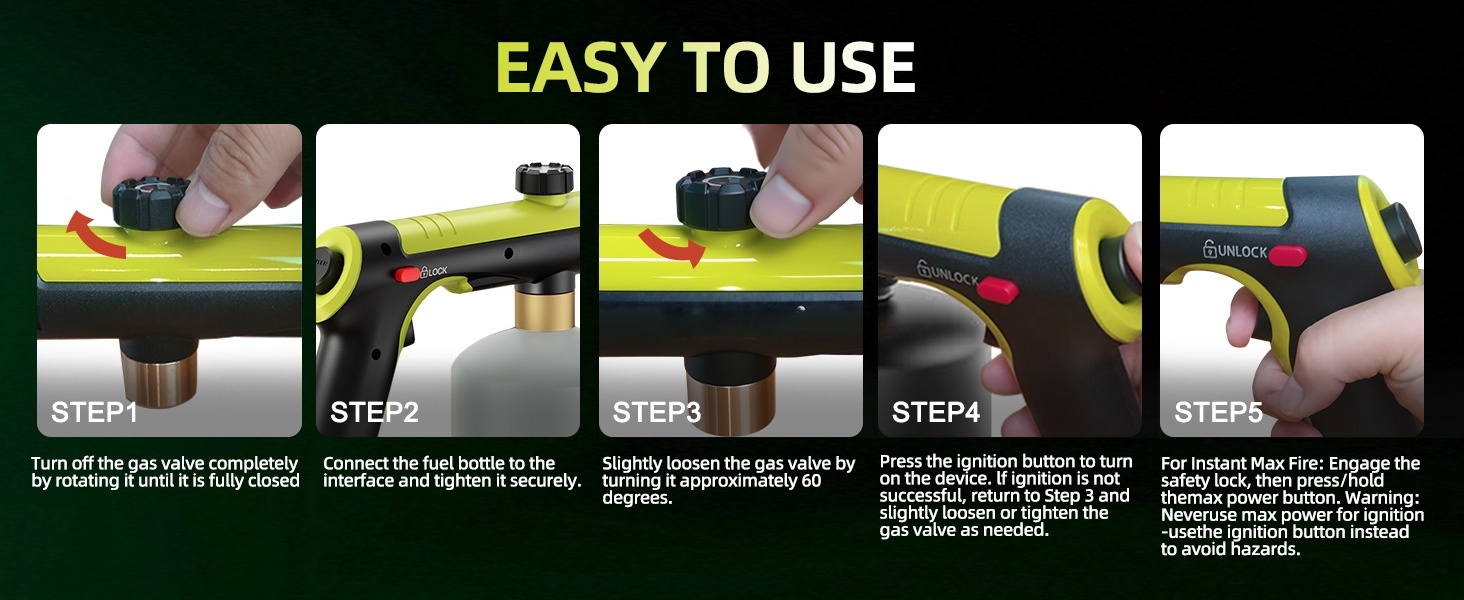 EASY TO USE

STEP1

Turn off the gas valve completely by rotating it until it is fully closed

LOCK

STEP2

Connect the fuel bottle to the interface and tighten it securely.

STEP3

Slightly loosen the gas valve by turning it approximately 60 degrees.

UNLOCK

STEP4

Press the ignition button to turn on the device. If ignition is not successful, return to Step 3 and slightly loosen or tighten the gas valve as needed.

UNLOCK

STEP5

For Instant Max Fire: Engage the safety lock, then press/hold themax power button. Warning: Neveruse max power for ignition -usethe ignition button instead to avoid hazards.