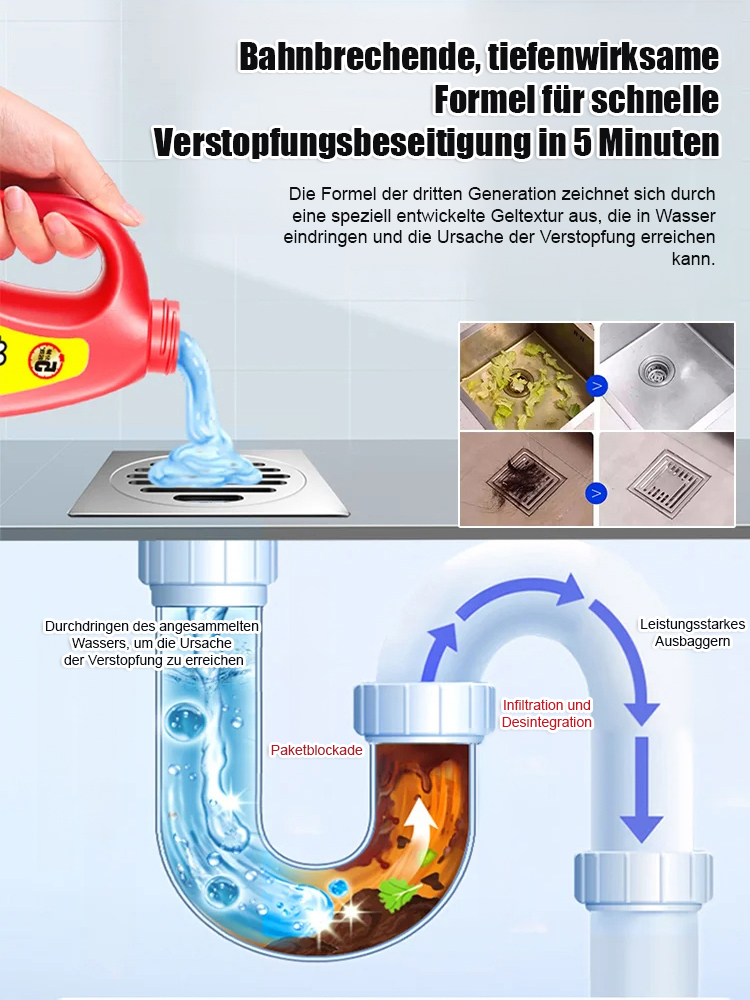 Bahnbrechende, tiefenwirksame Formel für schnelle Verstopfungsbeseitigung in 5 Minuten

Die Formel der dritten Generation zeichnet sich durch eine speziell entwickelte Geltextur aus, die in Wasser eindringen und die Ursache der Verstopfung erreichen kann.

Durchdringen des angesammelten Wassers, um die Ursache der Verstopfung zu erreichen

Paketblockade

Infiltration und Desintegration

Leistungsstarkes Ausbaggern