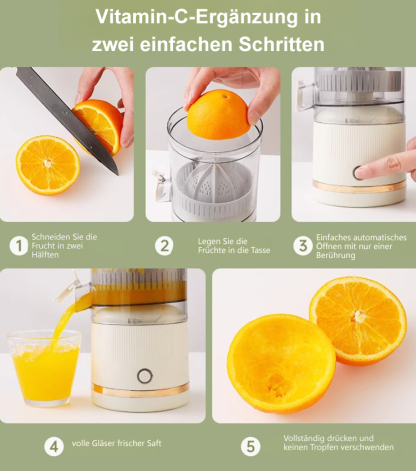 Vitamin-C-Ergänzung in zwei einfachen Schritten

1 Schneiden Sie die Frucht in zwei Hälften

2 Legen Sie die Früchte in die Tasse

3 Einfaches automatisches Öffnen mit nur einer Berührung

4 volle Gläser frischer Saft

5 Vollständig drücken und keinen Tropfen verschwenden