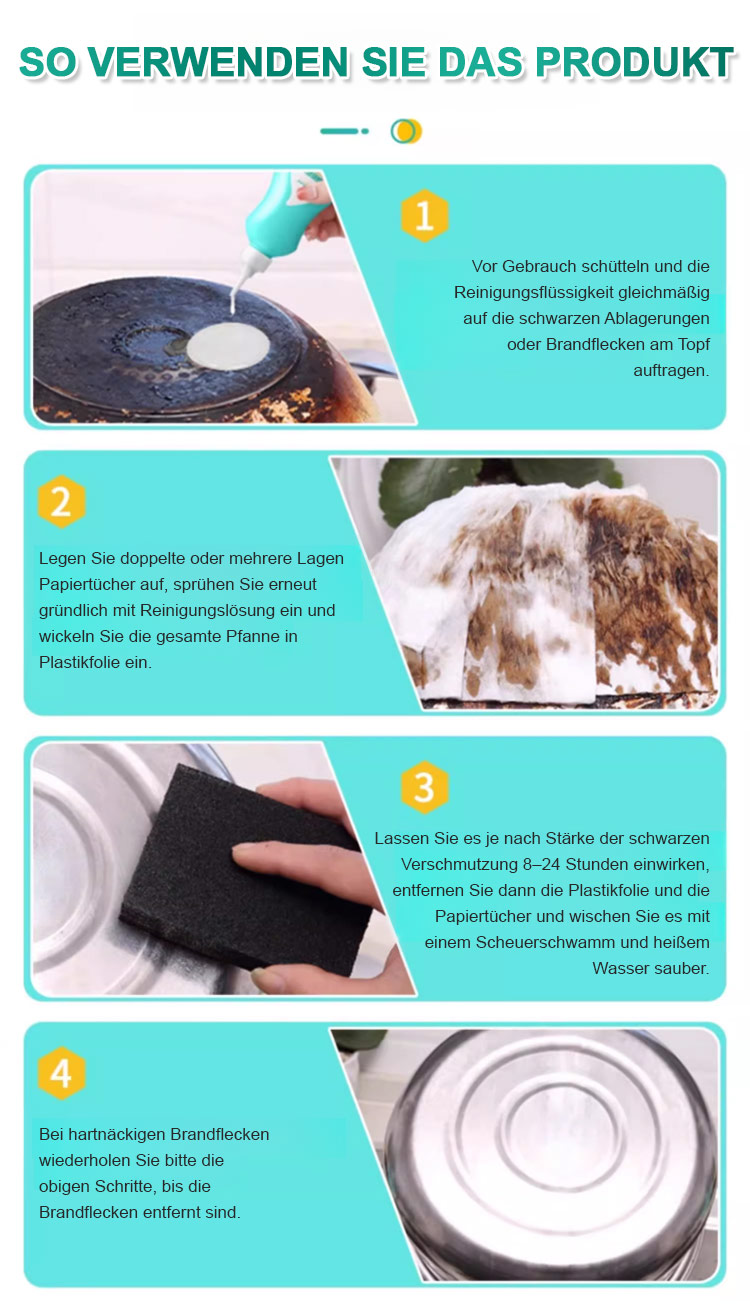 SO VERWENDEN SIE DAS PRODUKT

1

Vor Gebrauch schütteln und die Reinigungsflüssigkeit gleichmäßig auf die schwarzen Ablagerungen oder Brandflecken am Topf auftragen.

2

Legen Sie doppelte oder mehrere Lagen Papiertücher auf, sprühen Sie erneut gründlich mit Reinigungslösung ein und wickeln Sie die gesamte Pfanne in Plastikfolie ein.

3

Lassen Sie es je nach Stärke der schwarzen Verschmutzung 8–24 Stunden einwirken, entfernen Sie dann die Plastikfolie und die Papiertücher und wischen Sie es mit einem Scheuerschwamm und heißem Wasser sauber.

4

Bei hartnäckigen Brandflecken wiederholen Sie bitte die obigen Schritte, bis die Brandflecken entfernt sind.