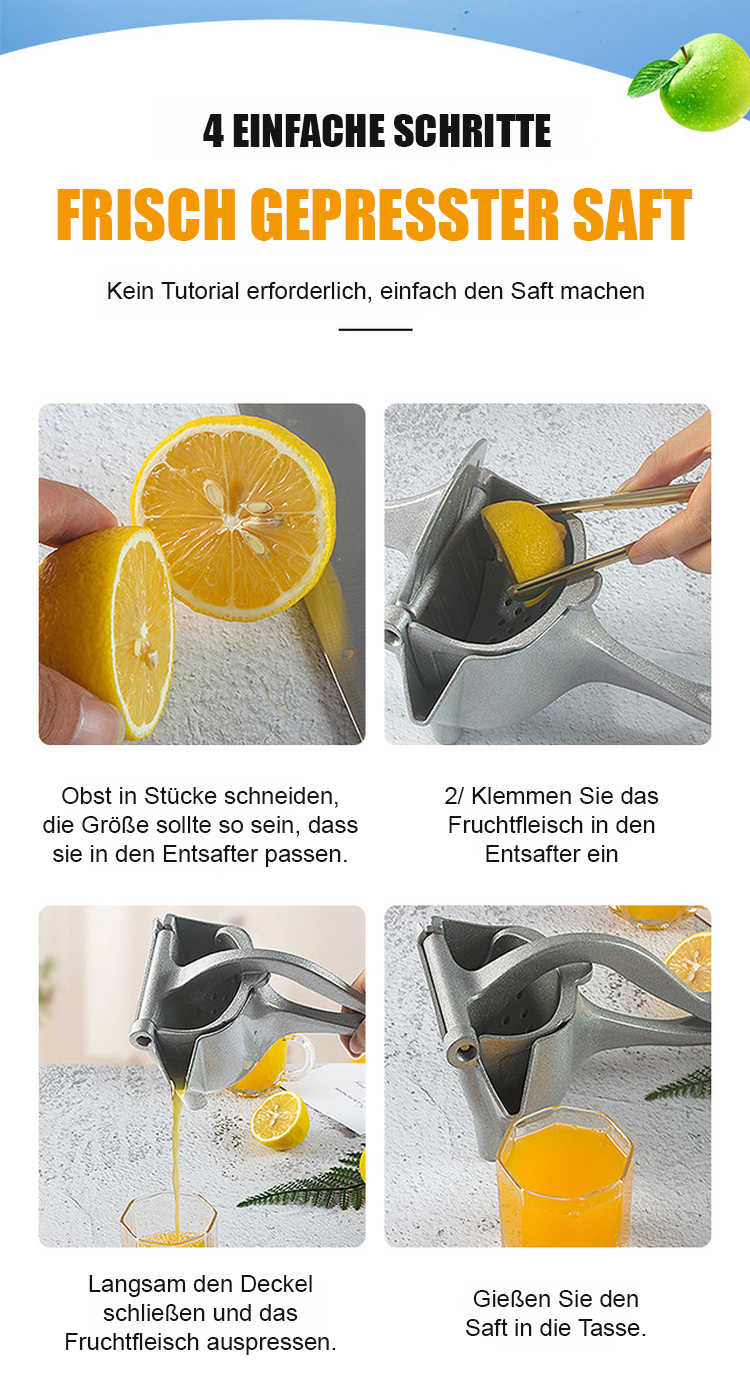 4 EINFACHE SCHRITTE

FRISCH GEPRESSTER SAFT

Kein Tutorial erforderlich, einfach den Saft machen

Obst in Stücke schneiden, die Größe sollte so sein, dass sie in den Entsafter passen.

2/ Klemmen Sie das Fruchtfleisch in den Entsafter ein

Langsam den Deckel schließen und das Fruchtfleisch auspressen.

Gießen Sie den Saft in die Tasse.