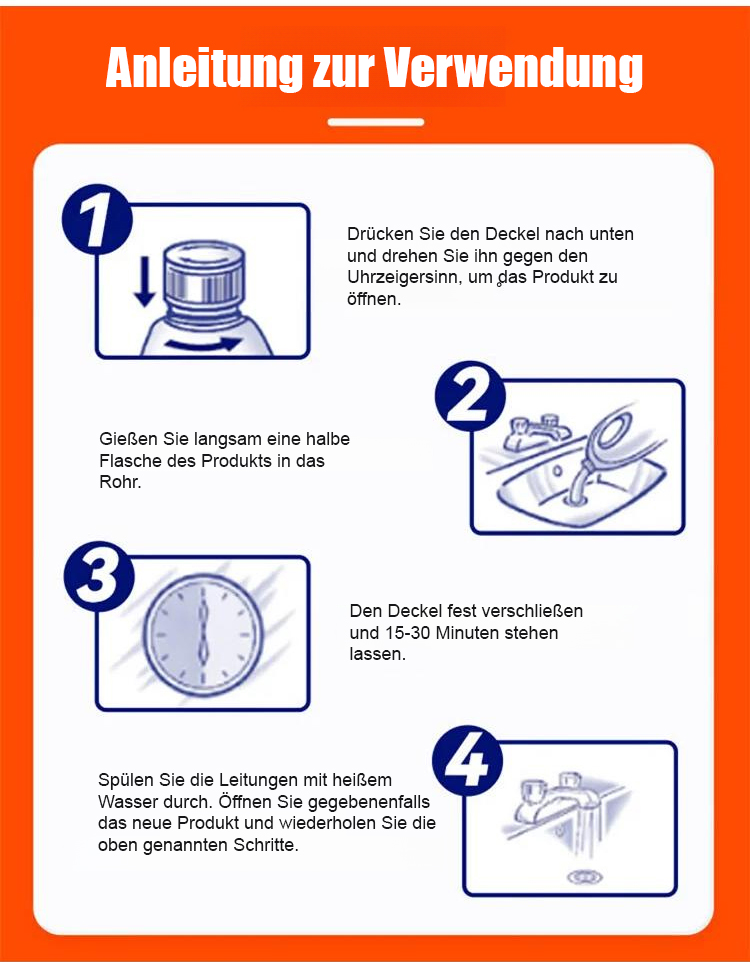 Anleitung zur Verwendung

1

Drücken Sie den Deckel nach unten und drehen Sie ihn gegen den Uhrzeigersinn, um das Produkt zu öffnen.

2

Gießen Sie langsam eine halbe Flasche des Produkts in das Rohr.

3

Den Deckel fest verschließen und 15-30 Minuten stehen lassen.

4

Spülen Sie die Leitungen mit heißem Wasser durch. Öffnen Sie gegebenenfalls das neue Produkt und wiederholen Sie die oben genannten Schritte.