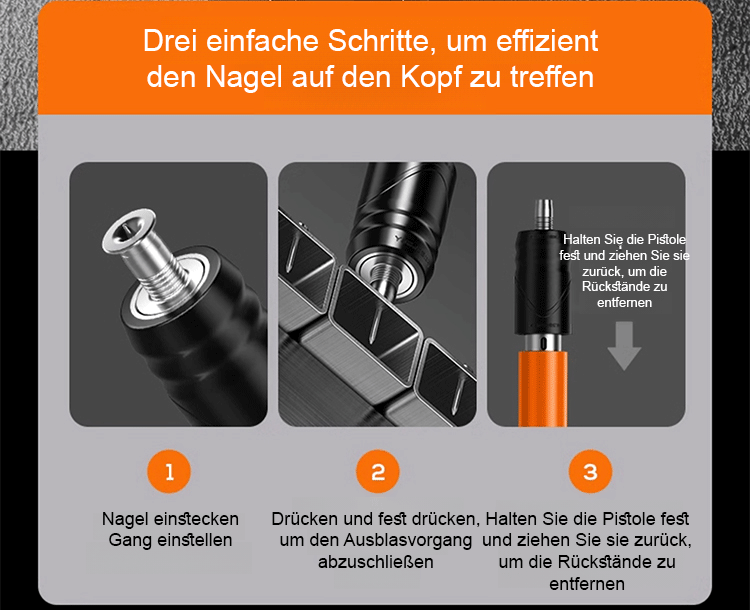 Drei einfache Schritte, um effizient den Nagel auf den Kopf zu treffen

Halten Sie die Pistole fest und ziehen Sie sie zurück, um die Rückstände zu entfernen

1

Nagel einstecken
Gang einstellen

2

Drücken und fest drücken, um den Ausblasvorgang abzuschließen

3

Halten Sie die Pistole fest und ziehen Sie sie zurück, um die Rückstände zu entfernen