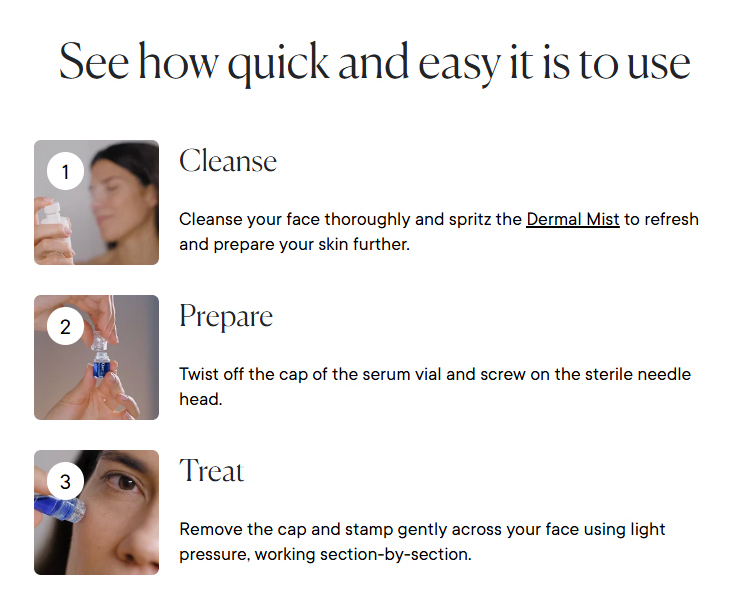 See how quick and easy it is to use

1

Cleanse

Cleanse your face thoroughly and spritz the Dermal Mist to refresh and prepare your skin further.

2

Prepare

Twist off the cap of the serum vial and screw on the sterile needle head.

3

Treat

Remove the cap and stamp gently across your face using light pressure, working section-by-section.