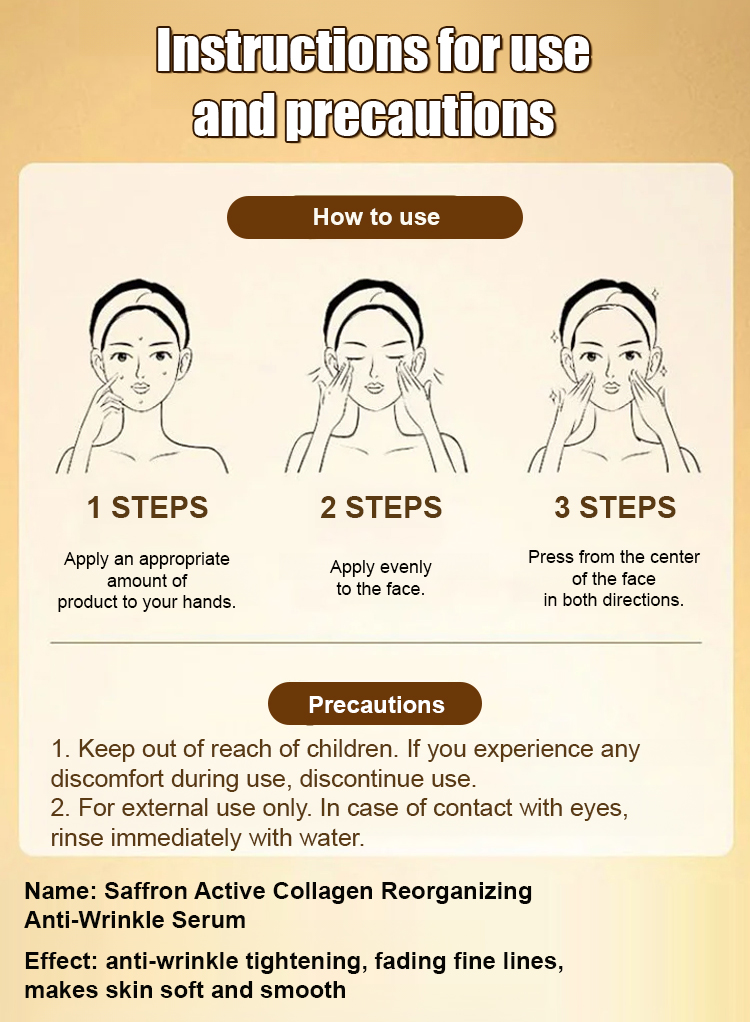 Instructions for use and precautions

How to use

1 STEPS

Apply an appropriate amount of product to your hands.

2 STEPS

Apply evenly to the face.

3 STEPS

Press from the center of the face in both directions.

Precautions

1. Keep out of reach of children. If you experience any discomfort during use, discontinue use.
2. For external use only. In case of contact with eyes, rinse immediately with water.

Name: Saffron Active Collagen Reorganizing Anti-Wrinkle Serum

Effect: anti-wrinkle tightening, fading fine lines, makes skin soft and smooth