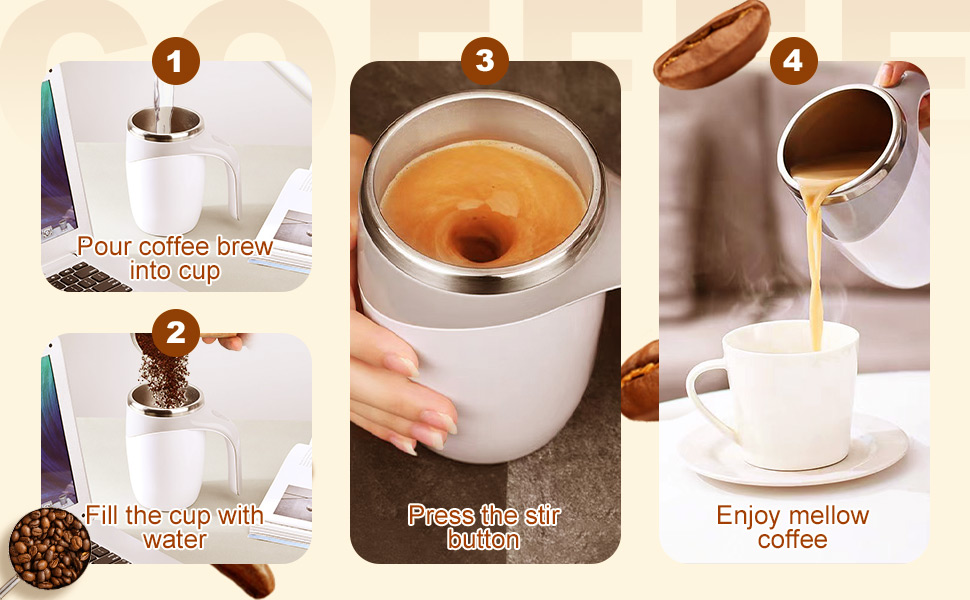 COFFEE

1
Pour coffee brew into cup

2
Fill the cup with water

3
Press the stir button

4
Enjoy mellow coffee