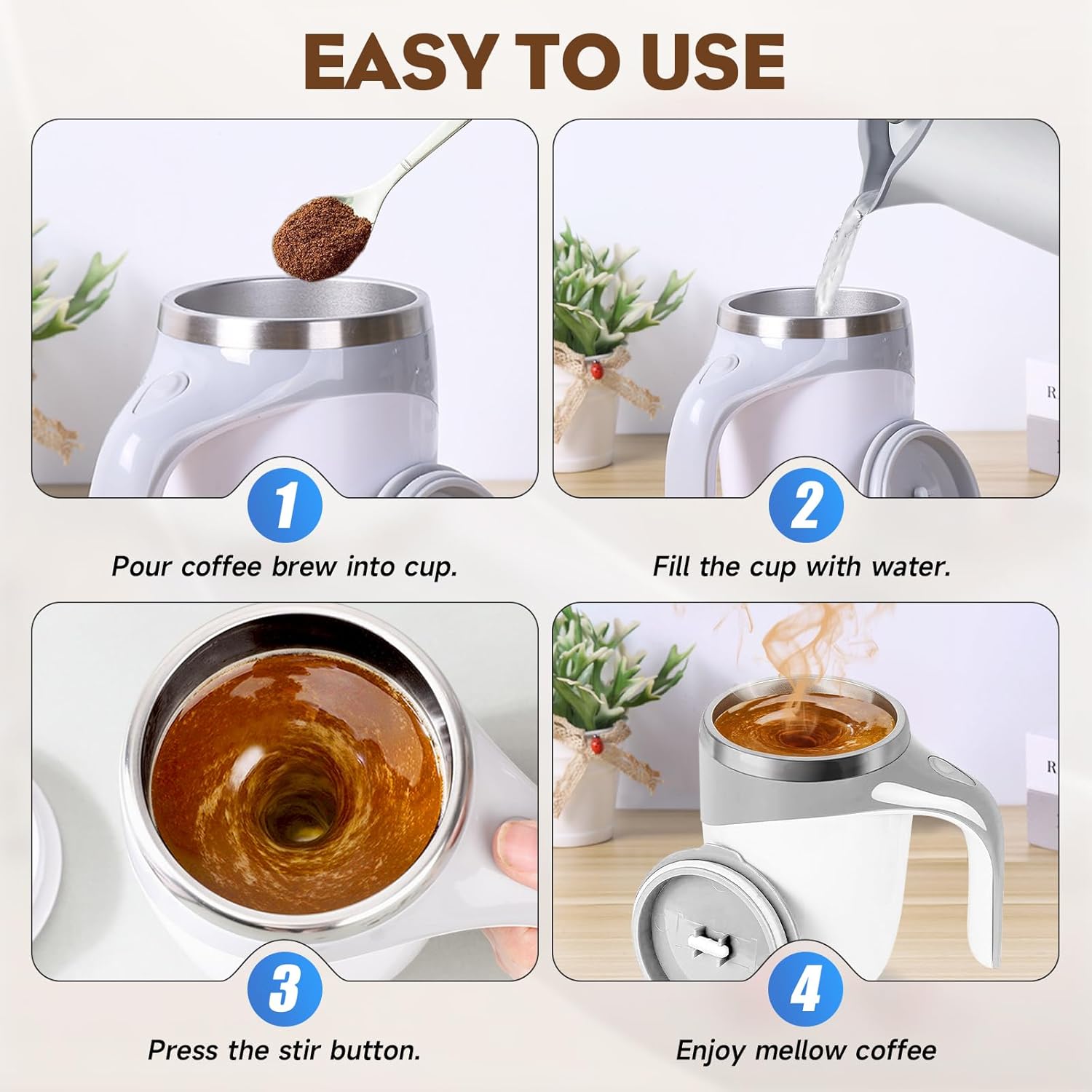 EASY TO USE

1

Pour coffee brew into cup.

2

Fill the cup with water.

3

Press the stir button.

4

Enjoy mellow coffee