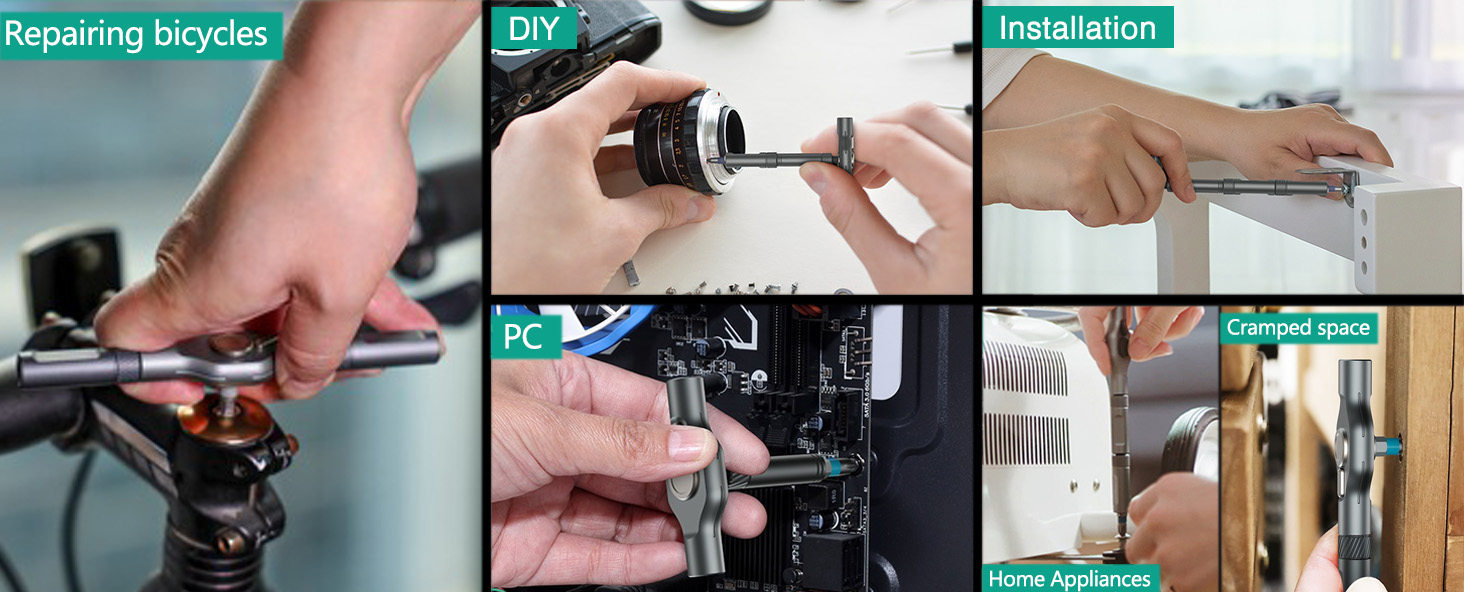 Repairing bicycles

DIY

Installation

PC

Cramped space

Home Appliances