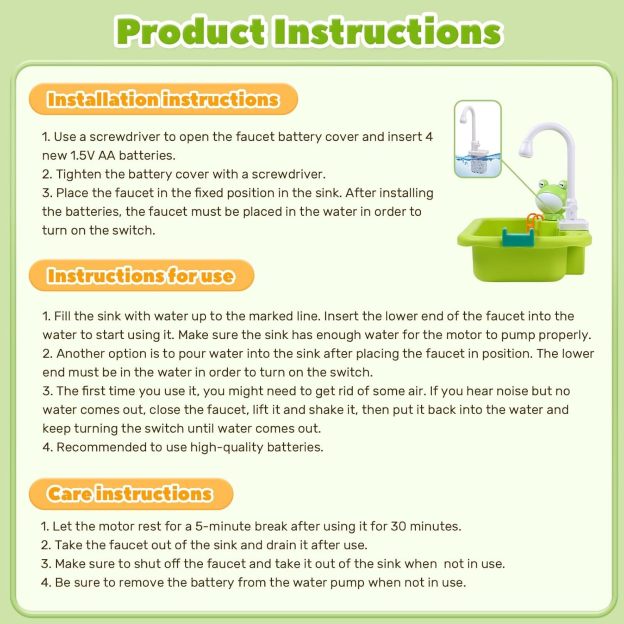 Product Instructions

Installation instructions

1. Use a screwdriver to open the faucet battery cover and insert 4 new 1.5V AA batteries.
2. Tighten the battery cover with a screwdriver.
3. Place the faucet in the fixed position in the sink. After installing the batteries, the faucet must be placed in the water in order to turn on the switch.

Instructions for use

1. Fill the sink with water up to the marked line. Insert the lower end of the faucet into the water to start using it. Make sure the sink has enough water for the motor to pump properly.
2. Another option is to pour water into the sink after placing the faucet in position. The lower end must be in the water in order to turn on the switch.
3. The first time you use it, you might need to get rid of some air. If you hear noise but no water comes out, close the faucet, lift it and shake it, then put it back into the water and keep turning the switch until water comes out.
4. Recommended to use high-quality batteries.

Care instructions

1. Let the motor rest for a 5-minute break after using it for 30 minutes.
2. Take the faucet out of the sink and drain it after use.
3. Make sure to shut off the faucet and take it out of the sink when not in use.
4. Be sure to remove the battery from the water pump when not in use.