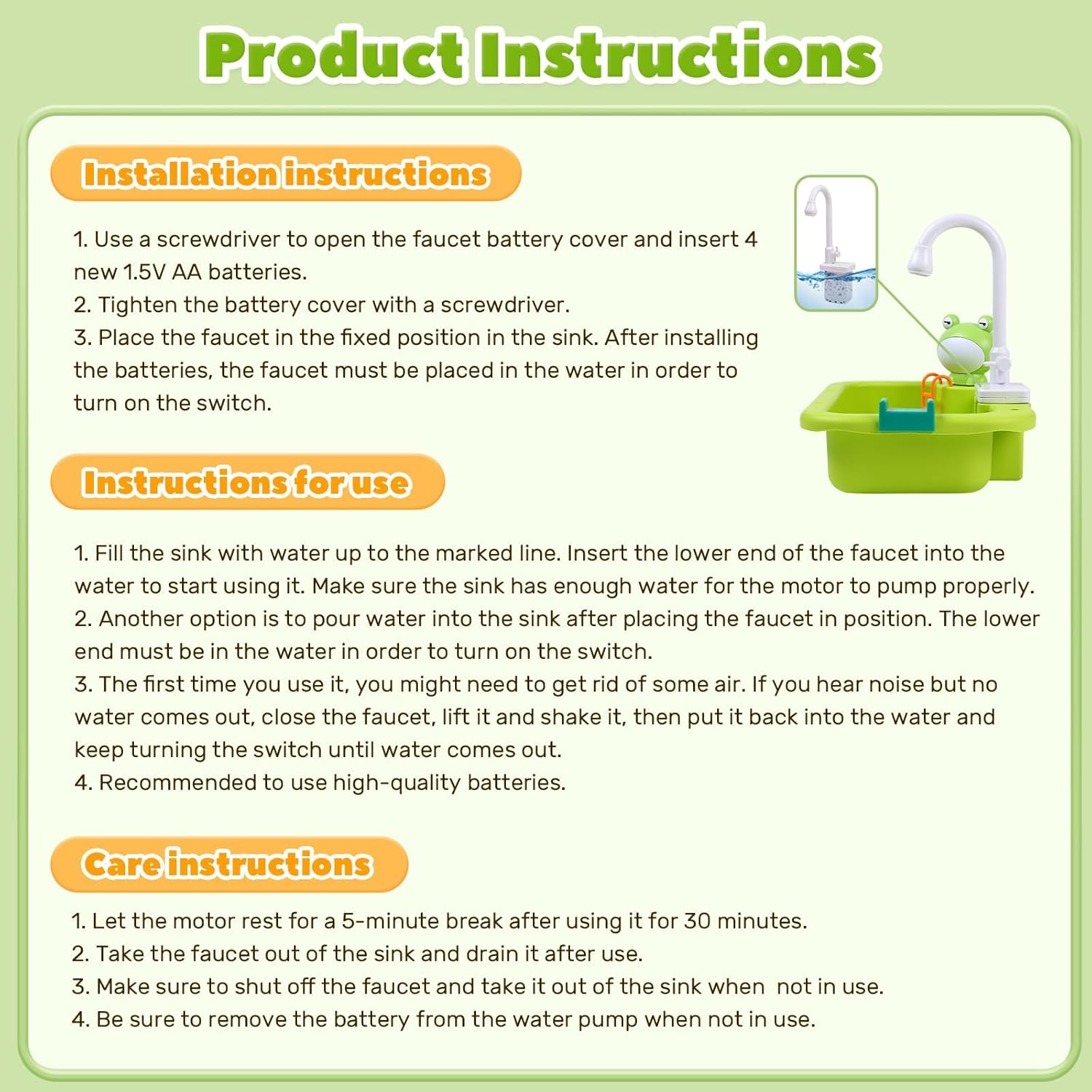 Product Instructions

Installation instructions

1. Use a screwdriver to open the faucet battery cover and insert 4 new 1.5V AA batteries.
2. Tighten the battery cover with a screwdriver.
3. Place the faucet in the fixed position in the sink. After installing the batteries, the faucet must be placed in the water in order to turn on the switch.

Instructions for use

1. Fill the sink with water up to the marked line. Insert the lower end of the faucet into the water to start using it. Make sure the sink has enough water for the motor to pump properly.
2. Another option is to pour water into the sink after placing the faucet in position. The lower end must be in the water in order to turn on the switch.
3. The first time you use it, you might need to get rid of some air. If you hear noise but no water comes out, close the faucet, lift it and shake it, then put it back into the water and keep turning the switch until water comes out.
4. Recommended to use high-quality batteries.

Care instructions

1. Let the motor rest for a 5-minute break after using it for 30 minutes.
2. Take the faucet out of the sink and drain it after use.
3. Make sure to shut off the faucet and take it out of the sink when not in use.
4. Be sure to remove the battery from the water pump when not in use.