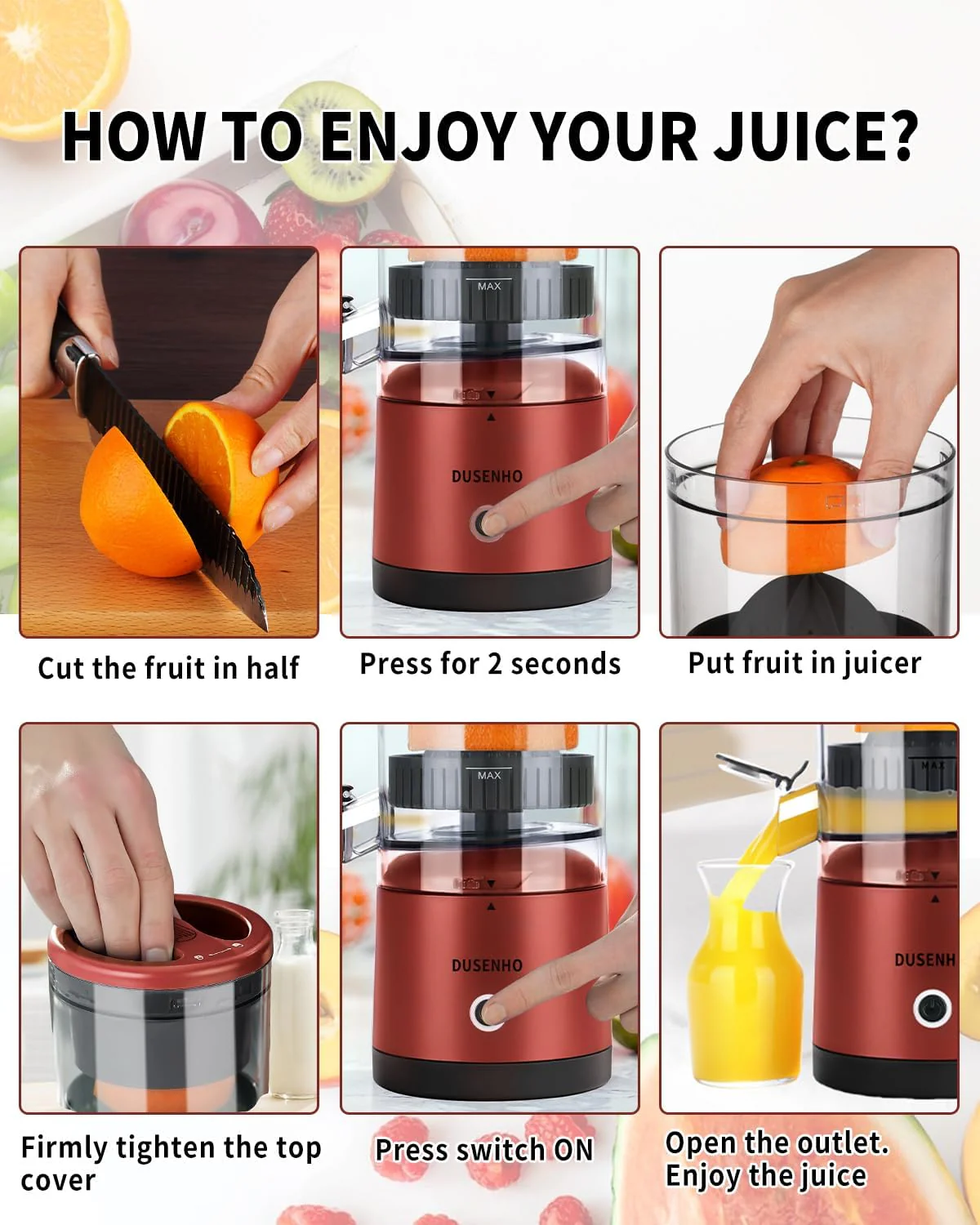 HOW TO ENJOY YOUR JUICE?

MAX

DUSENHO

Cut the fruit in half

Press for 2 seconds

Put fruit in juicer

MAX

DUSENHO

MAX

DUSENH

Firmly tighten the top cover

Press switch ON

Open the outlet. Enjoy the juice